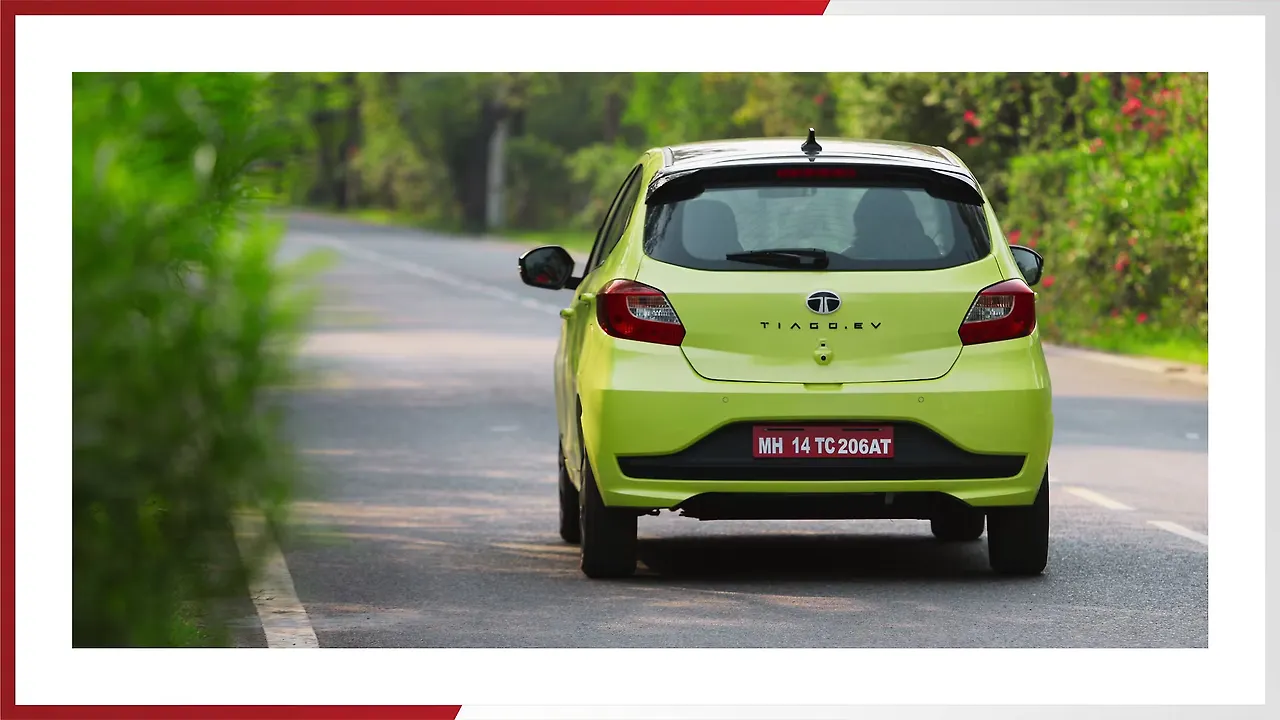 TIAGO.EV

MH 14 TC 206AT