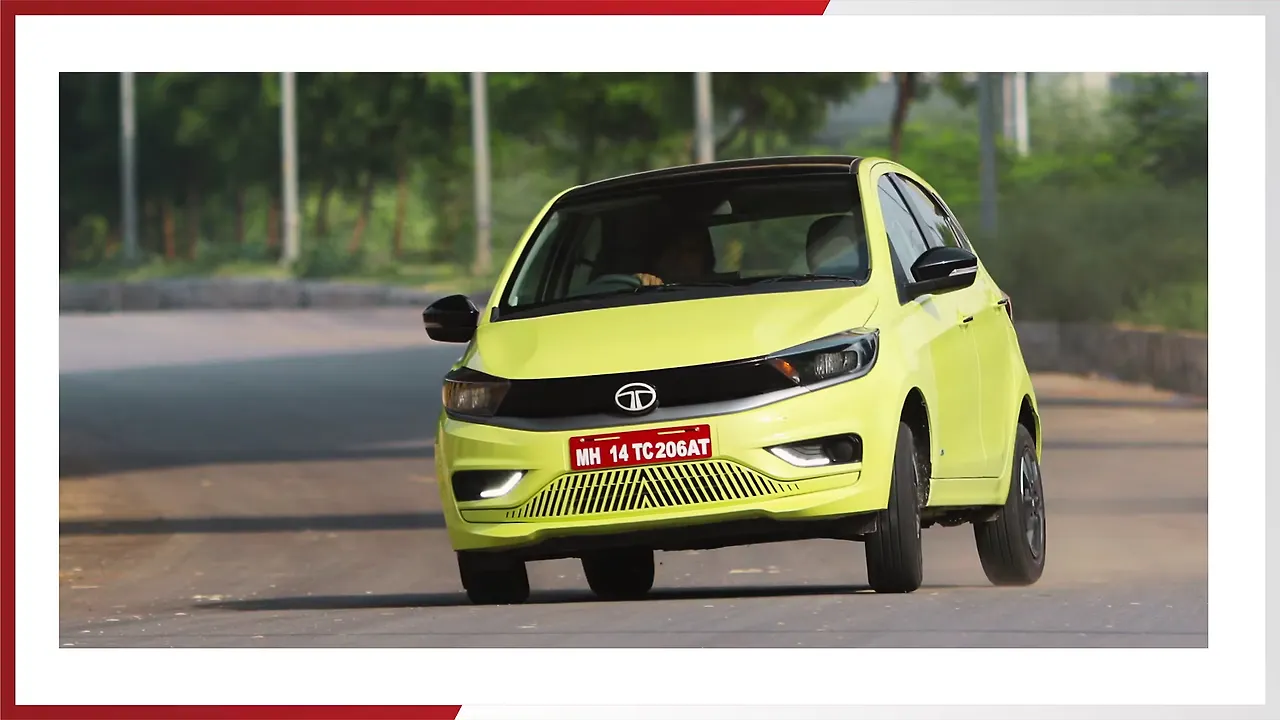 MH 14 TC 206AT