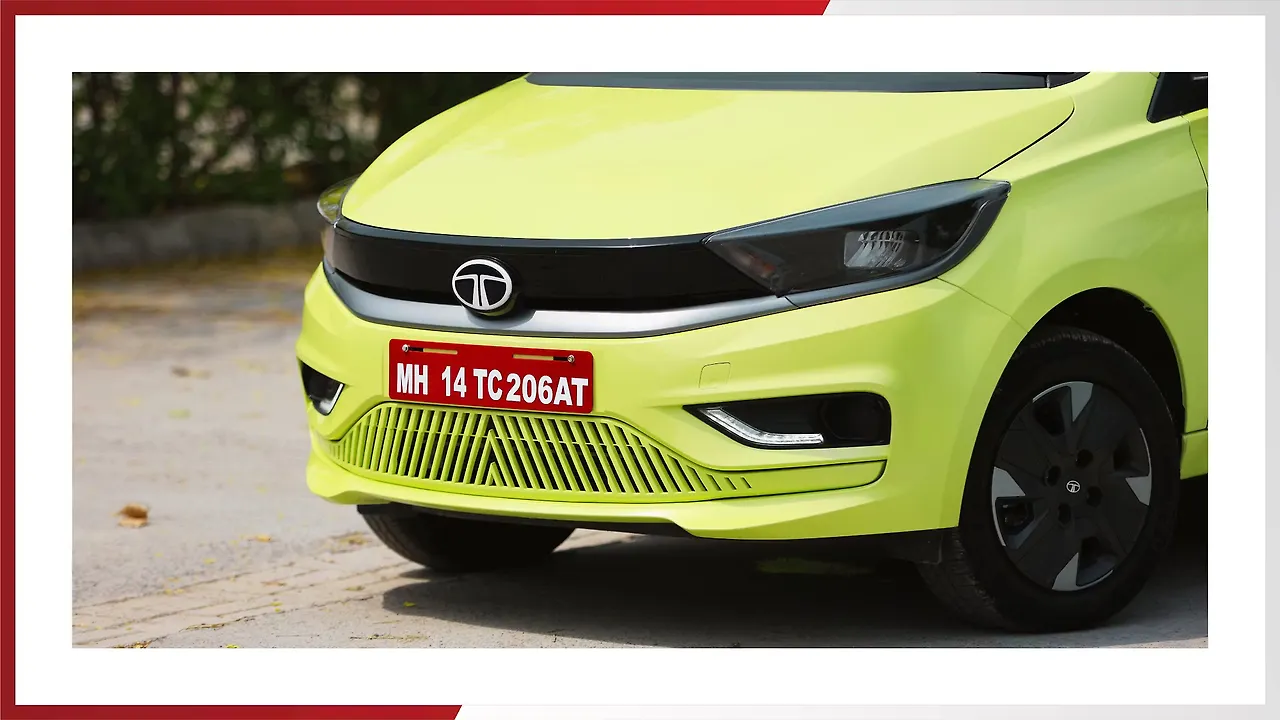 MH 14 TC 206AT