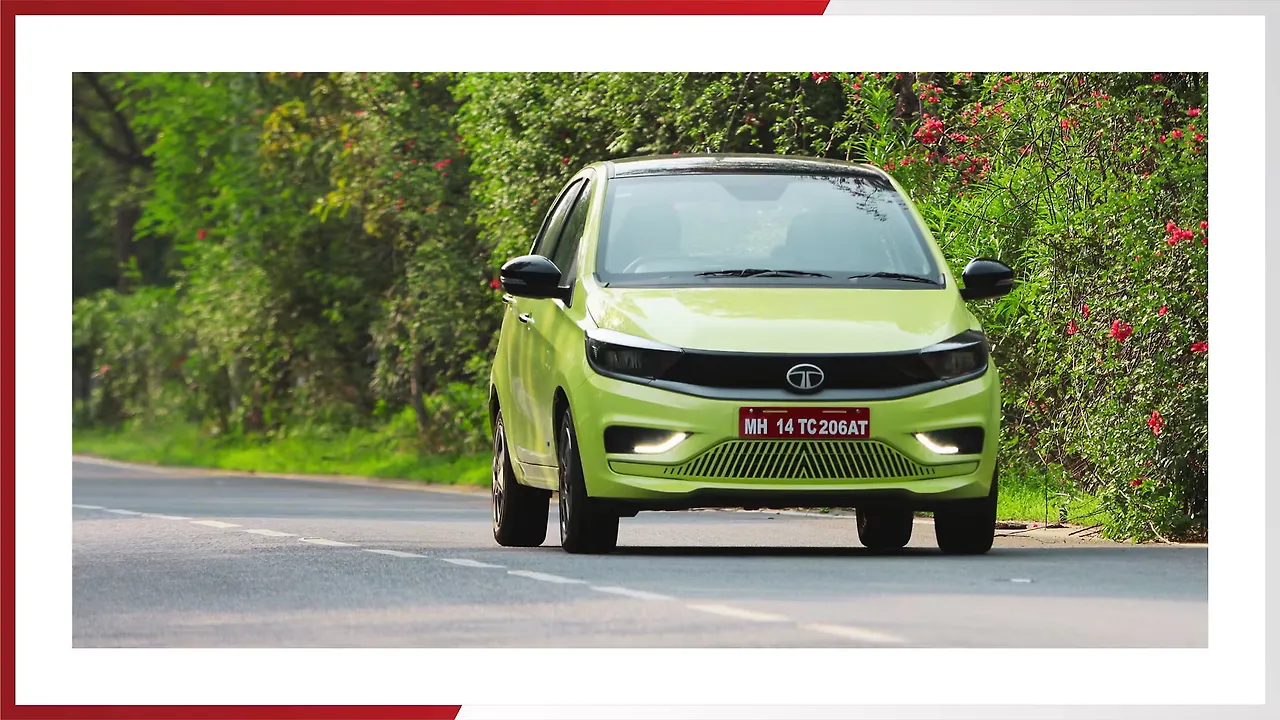 MH 14 TC 206AT