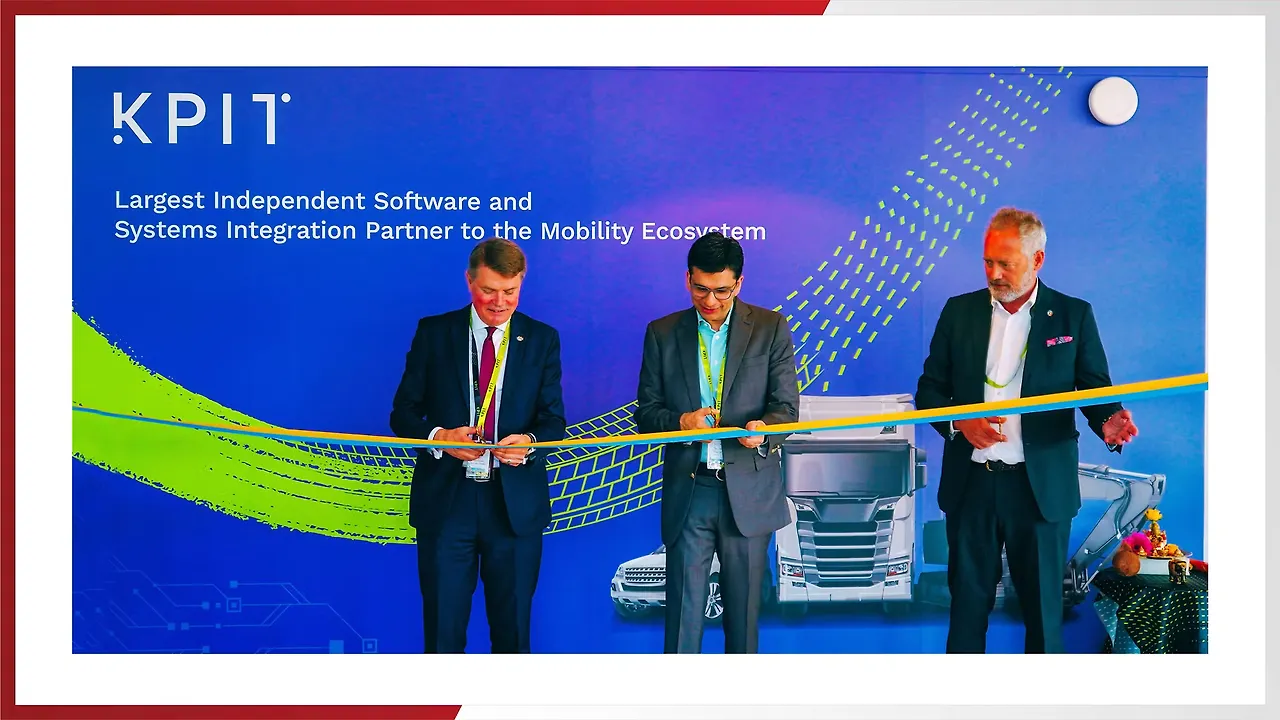 KPIT

Largest Independent Software and Systems Integration Partner to the Mobility Ecosystem