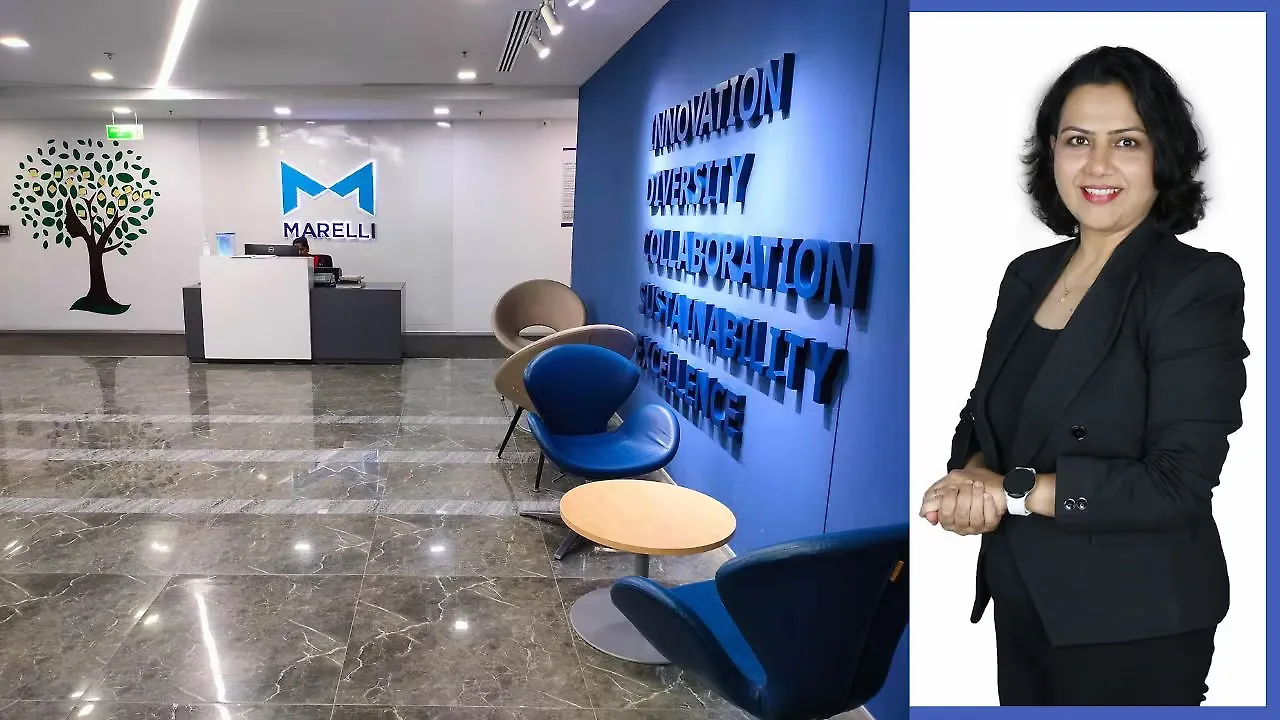 MARELLI

INNOVATION
DIVERSITY
COLLABORATION
SUSTAINABILITY
EXCELLENCE