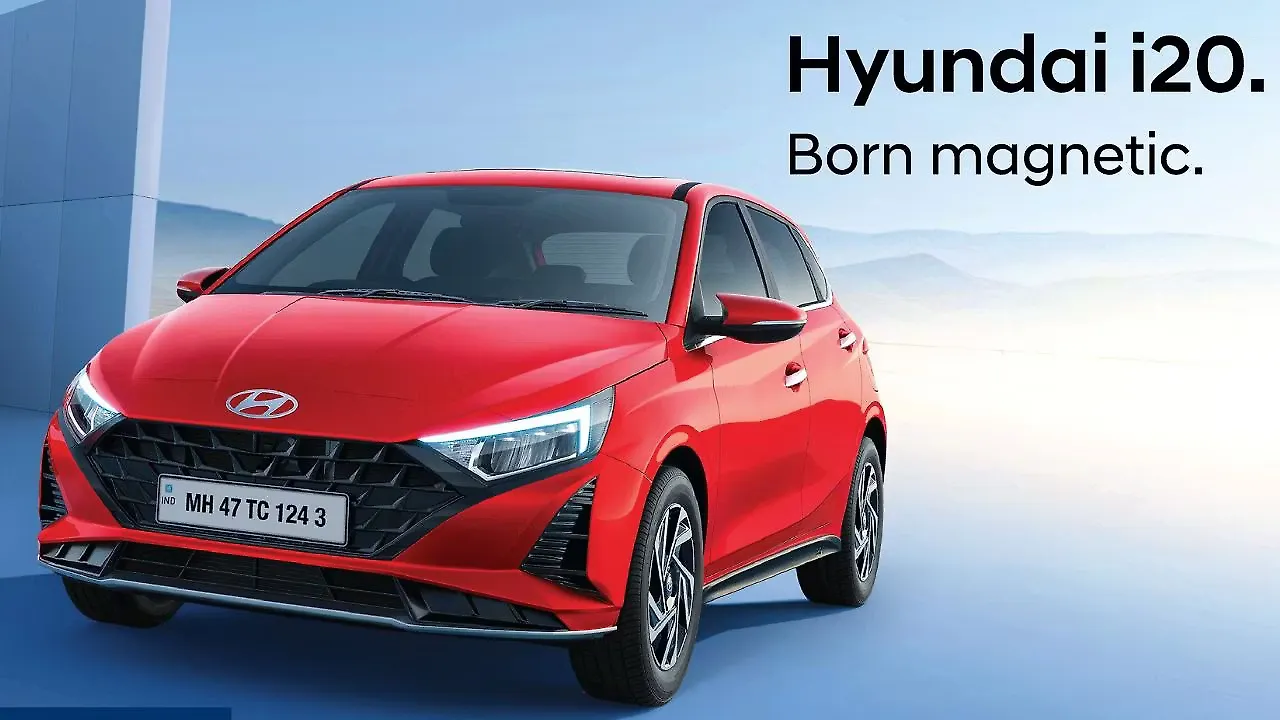 Hyundai i20.
Born magnetic.

IND MH 47 TC 124 3