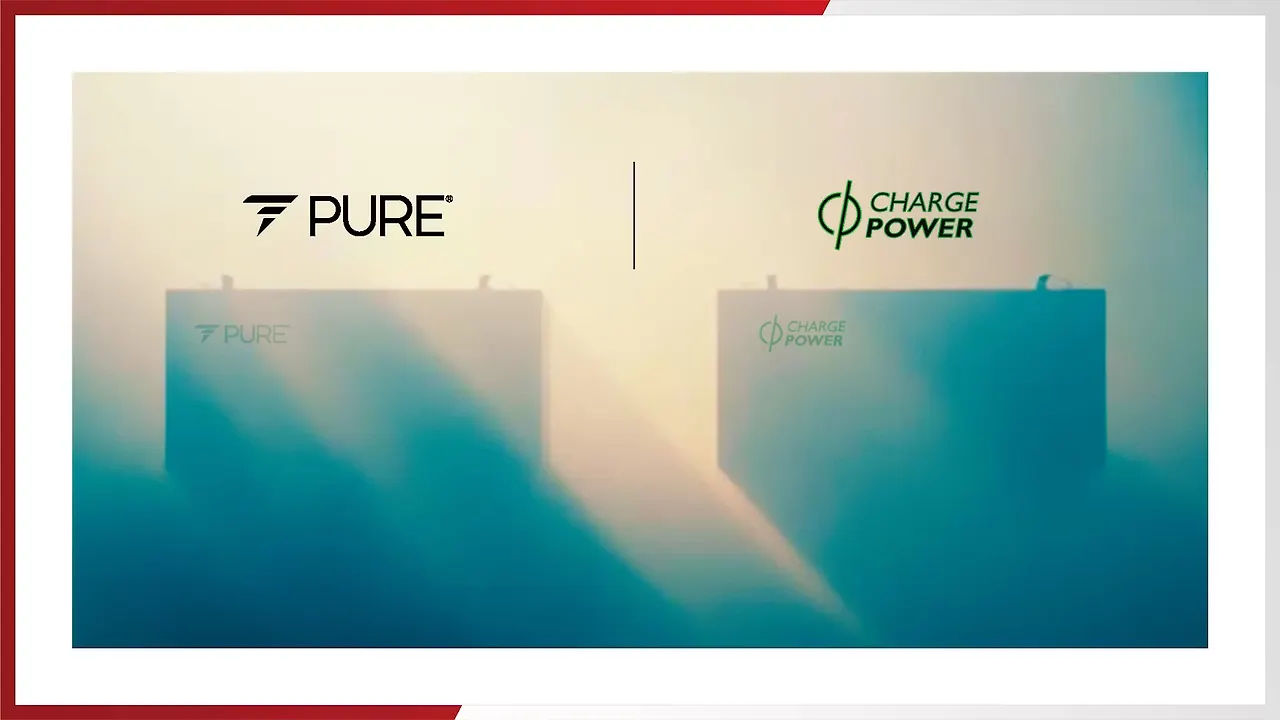 PURE®

CHARGE POWER

PURE

CHARGE POWER