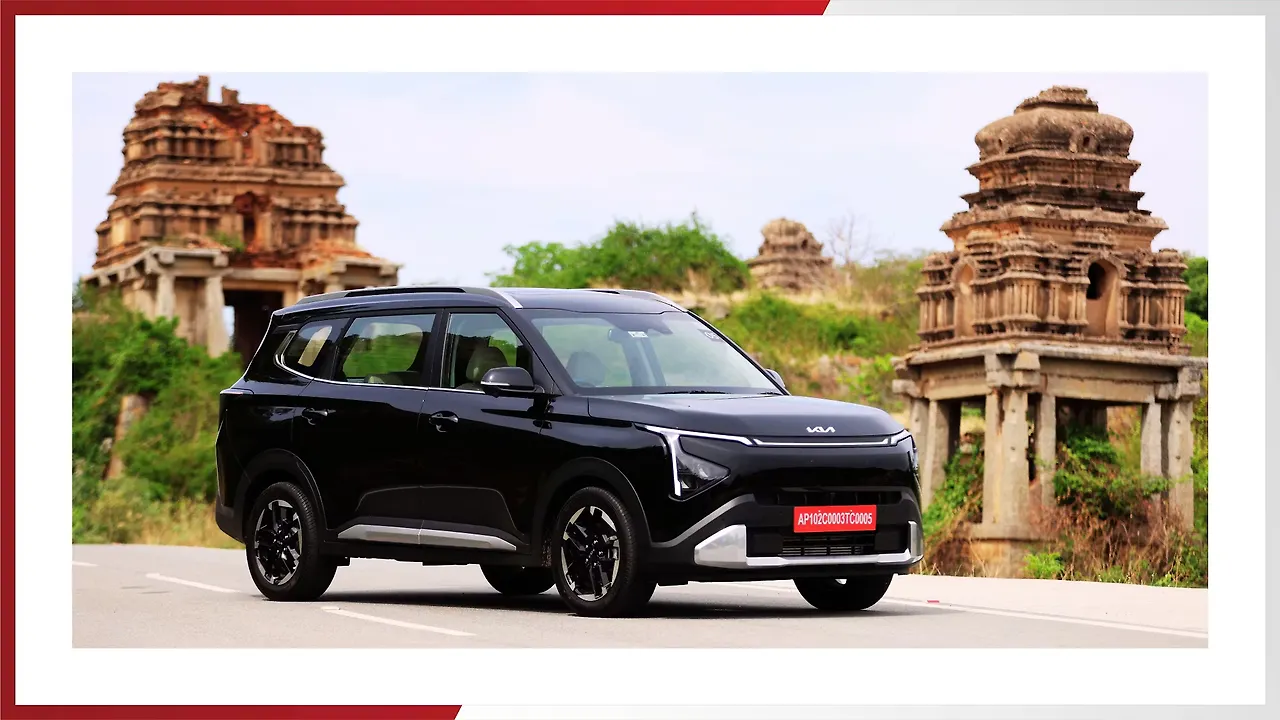 KIA

AP102C0003TC0005