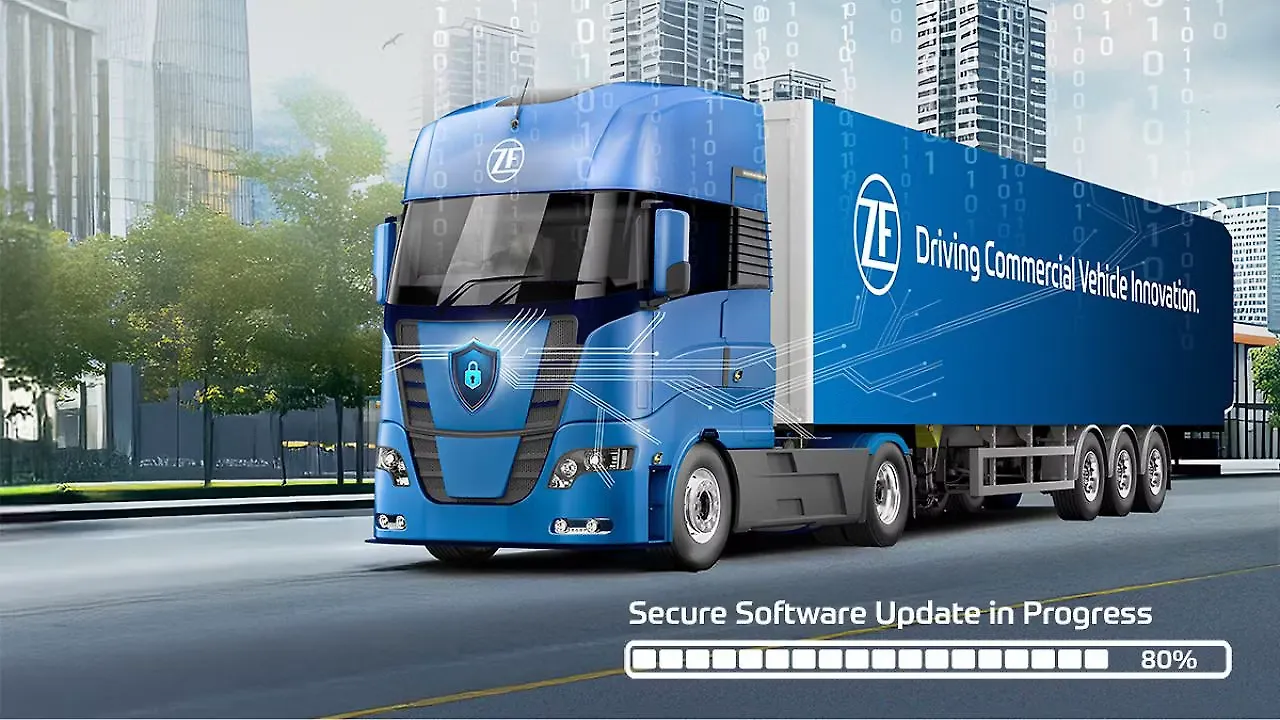 ZF

ZF Driving Commercial Vehicle Innovation.

Secure Software Update in Progress

80%