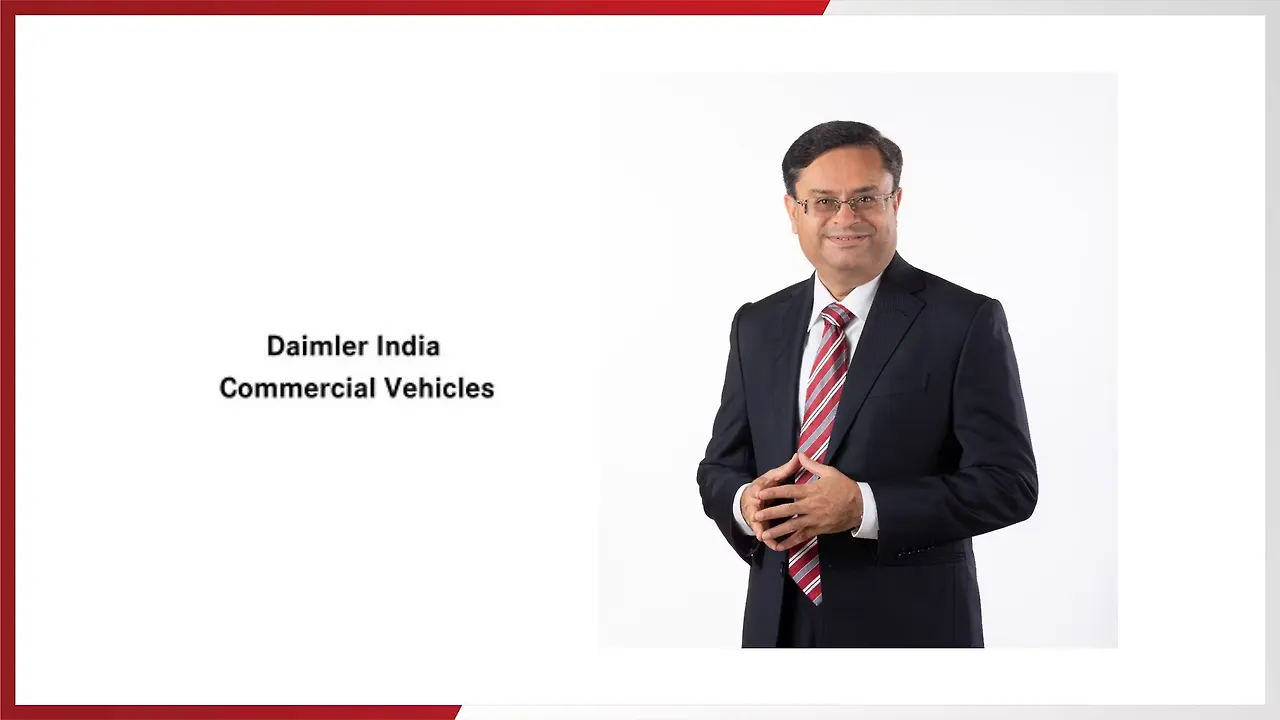 Daimler India
Commercial Vehicles