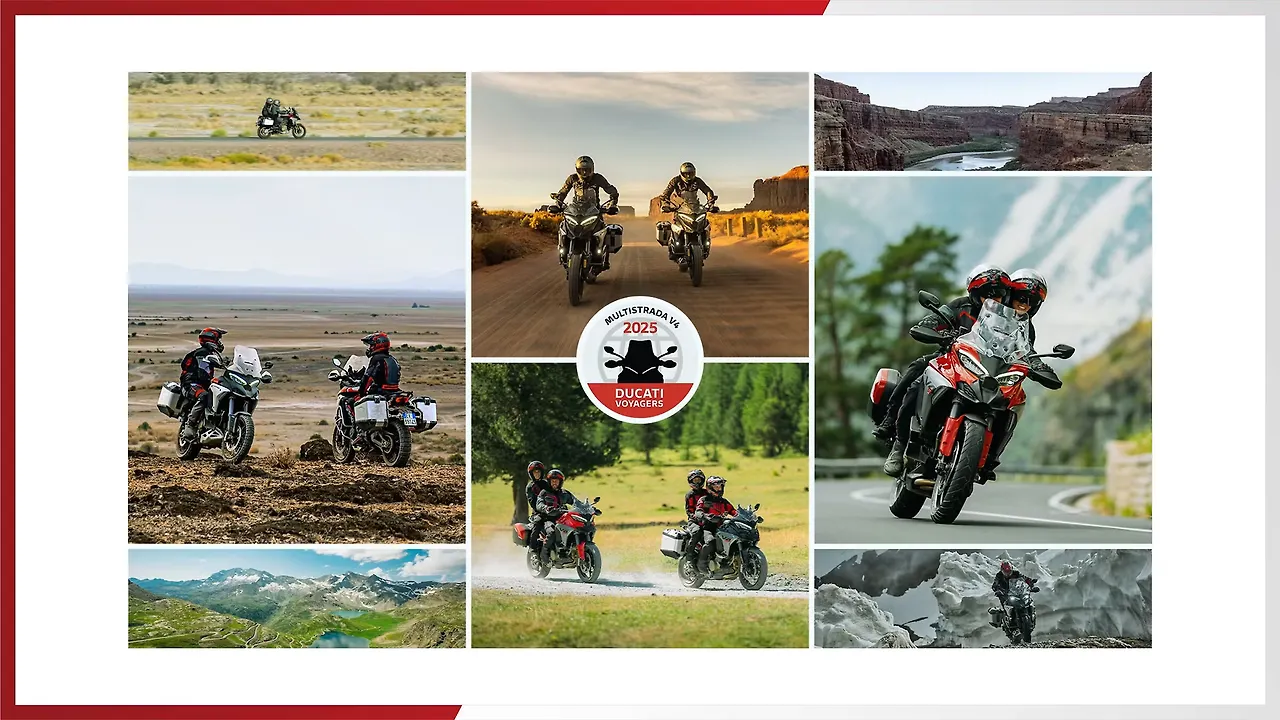 MULTISTRADA V4
2025
DUCATI
VOYAGERS