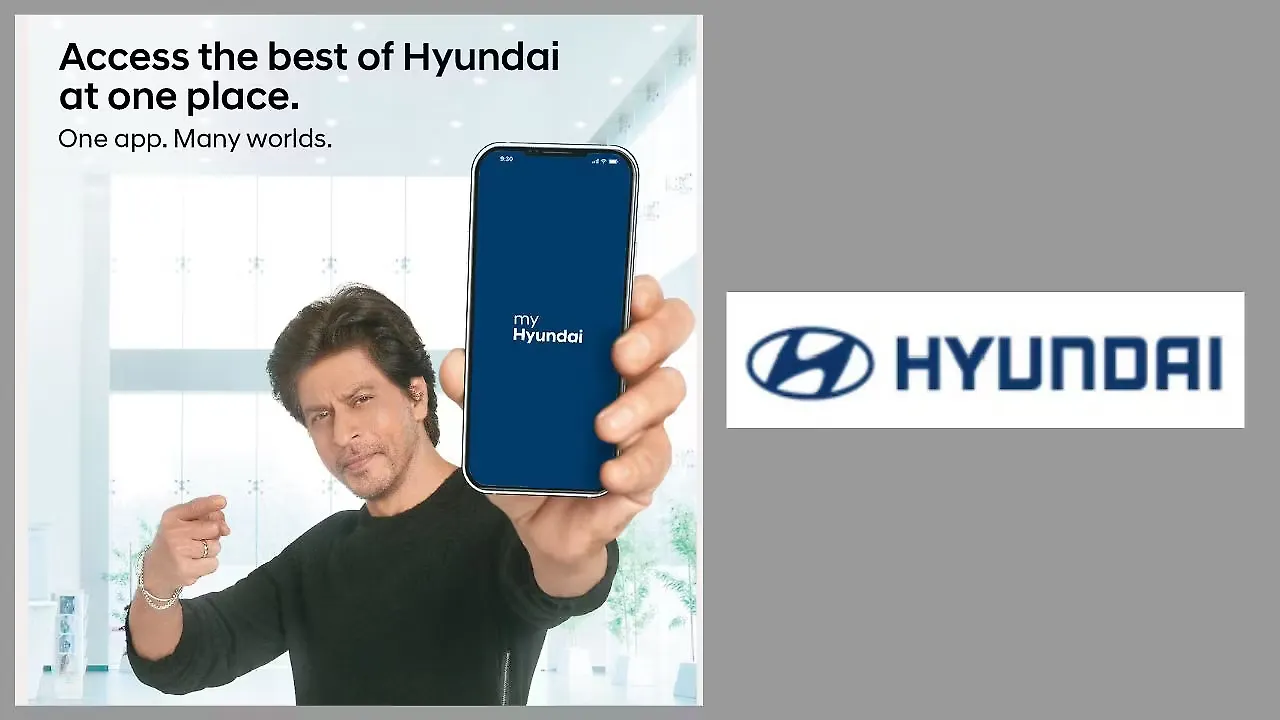 Access the best of Hyundai at one place.

One app. Many worlds.

9:30

my Hyundai

HYUNDAI