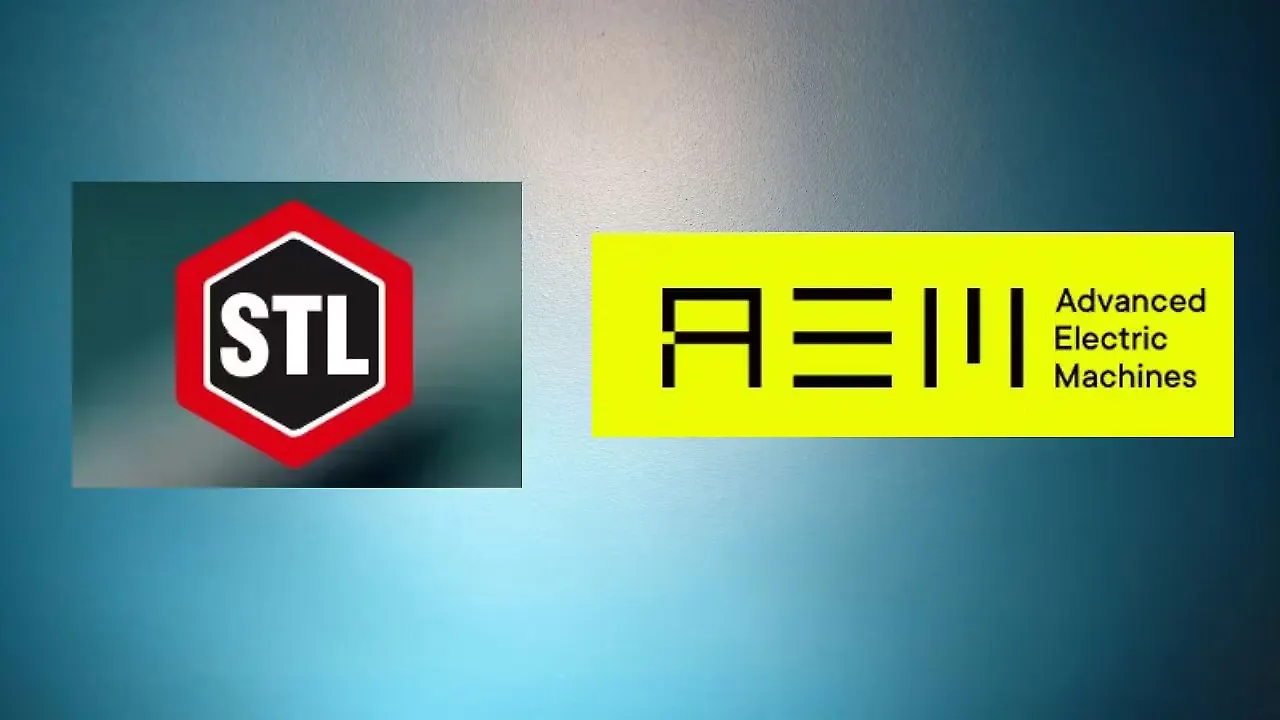 STL

AEM Advanced Electric Machines