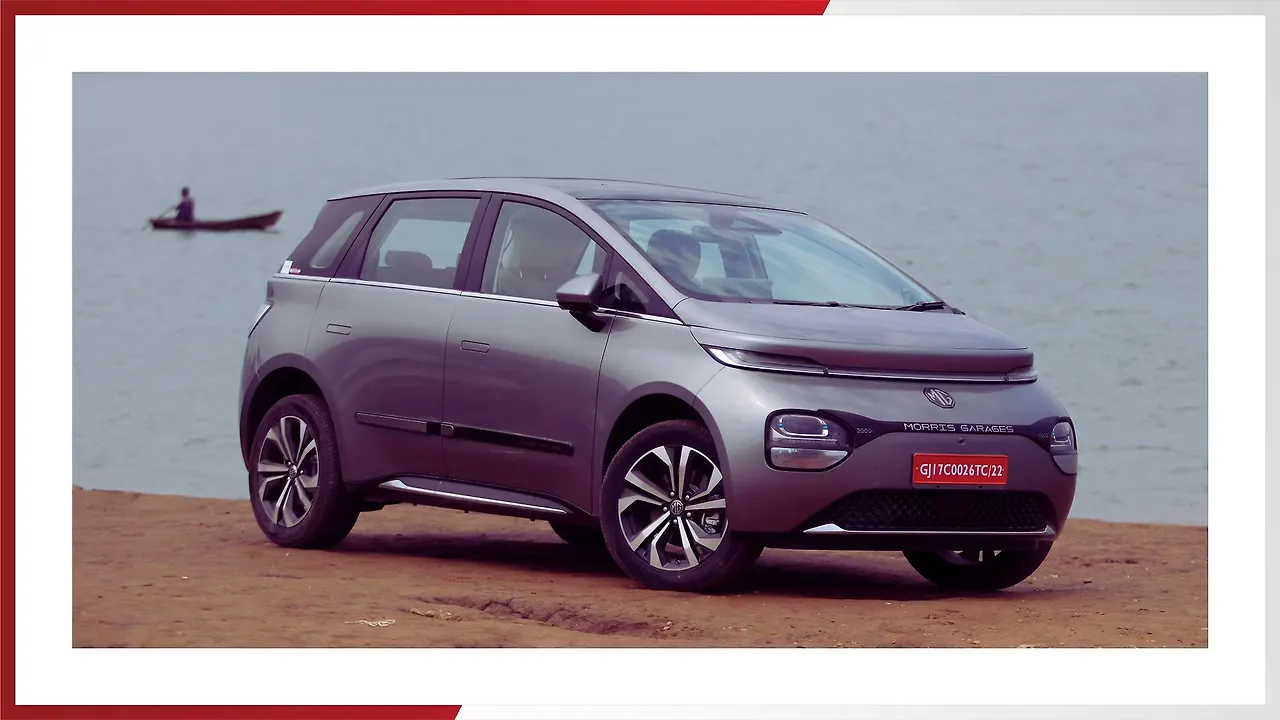 MG
MORRIS GARAGES
GJ17C0026TC/22