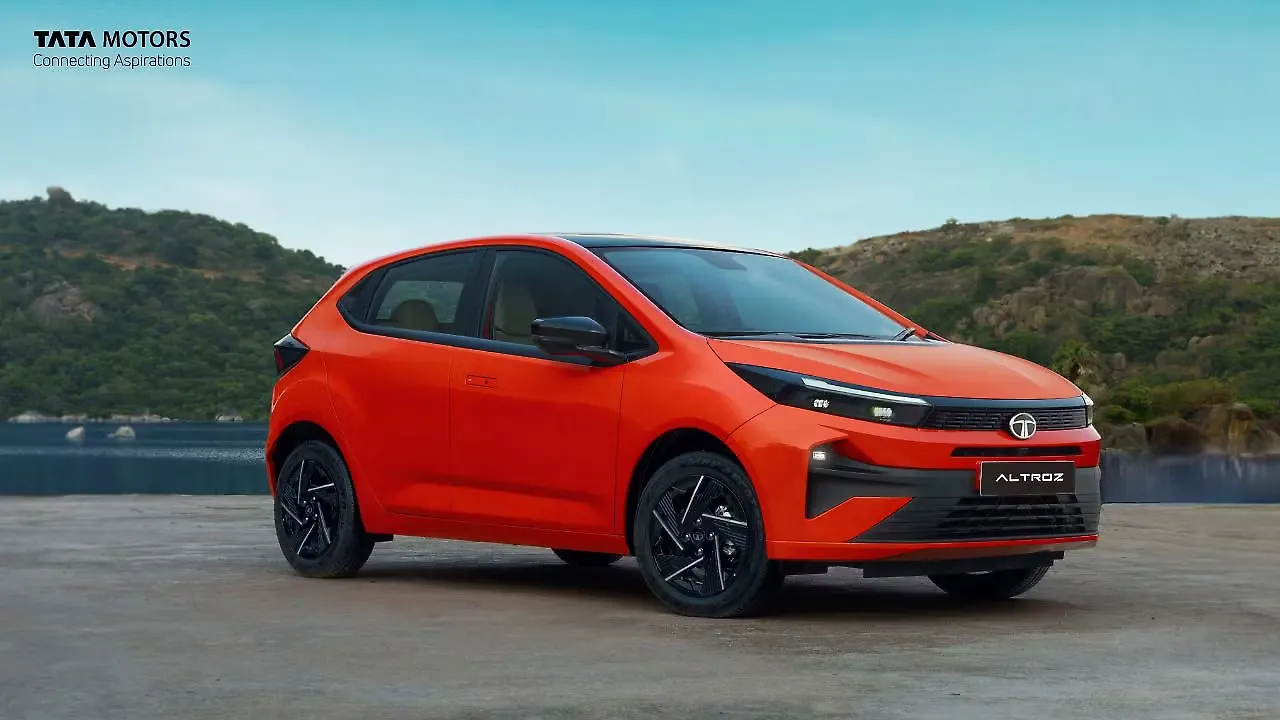 TATA MOTORS
Connecting Aspirations

ALTROZ