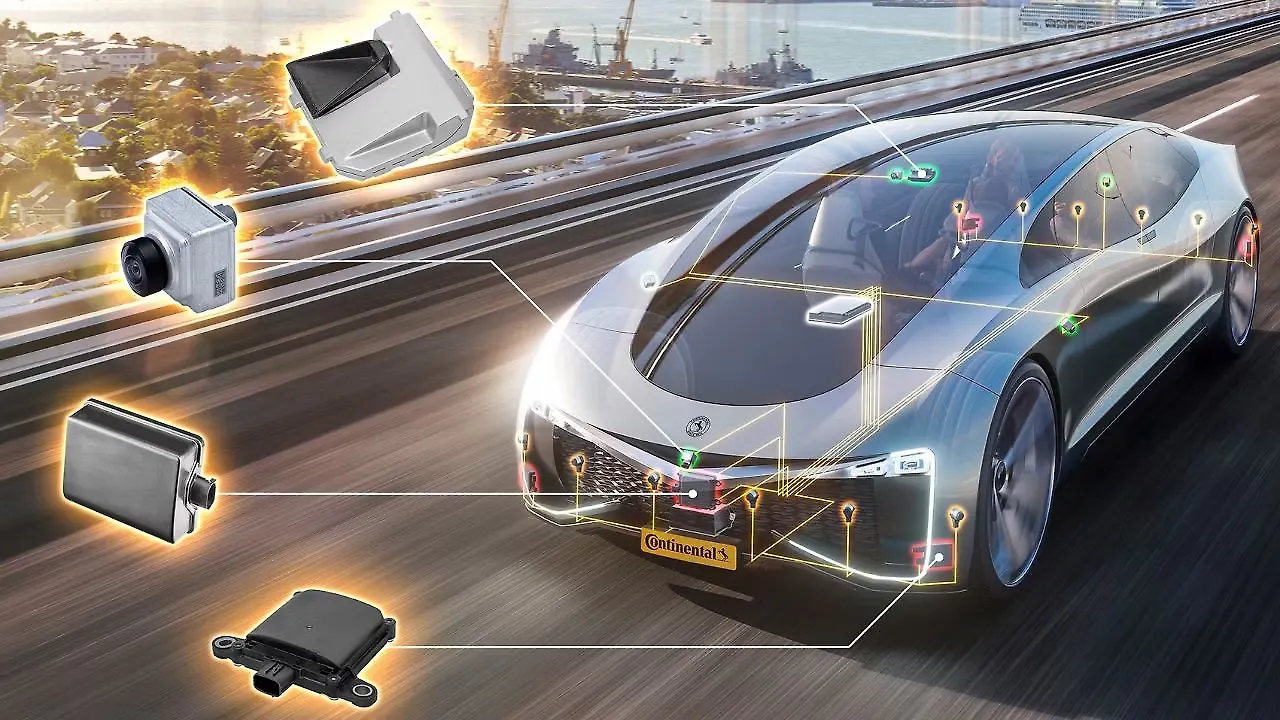 Continental