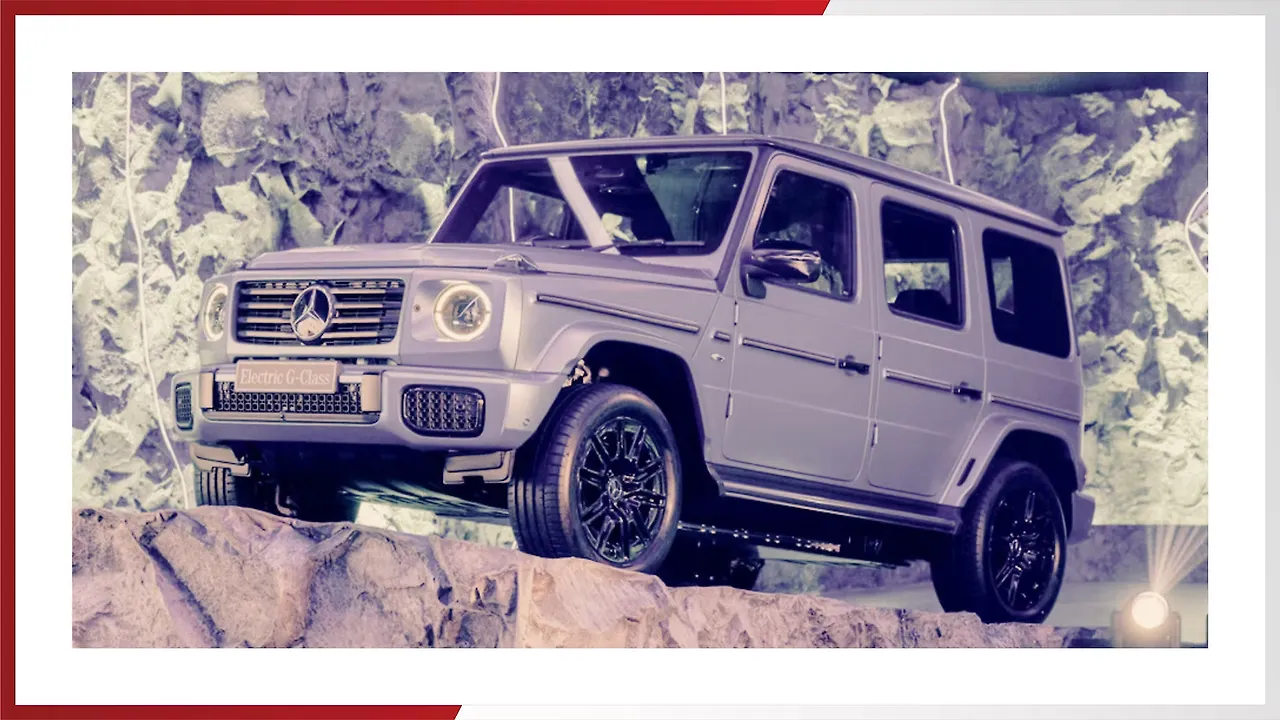 Electric G-Class