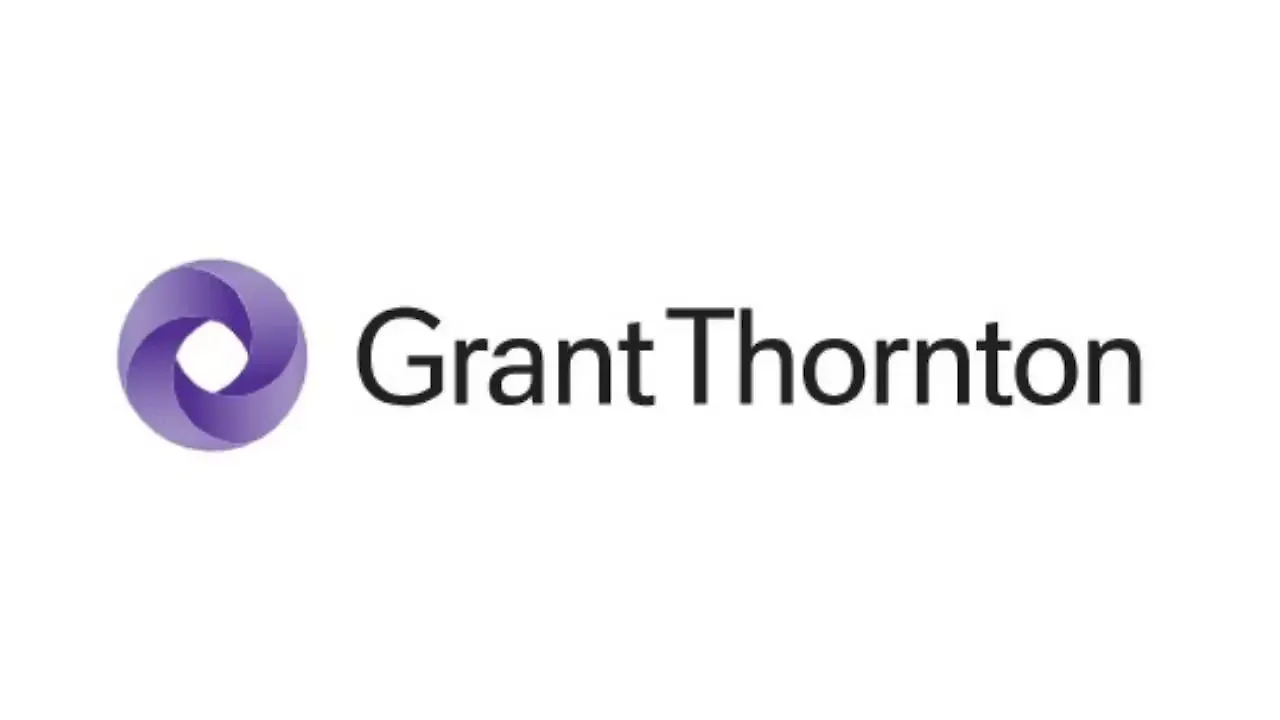 Grant Thornton