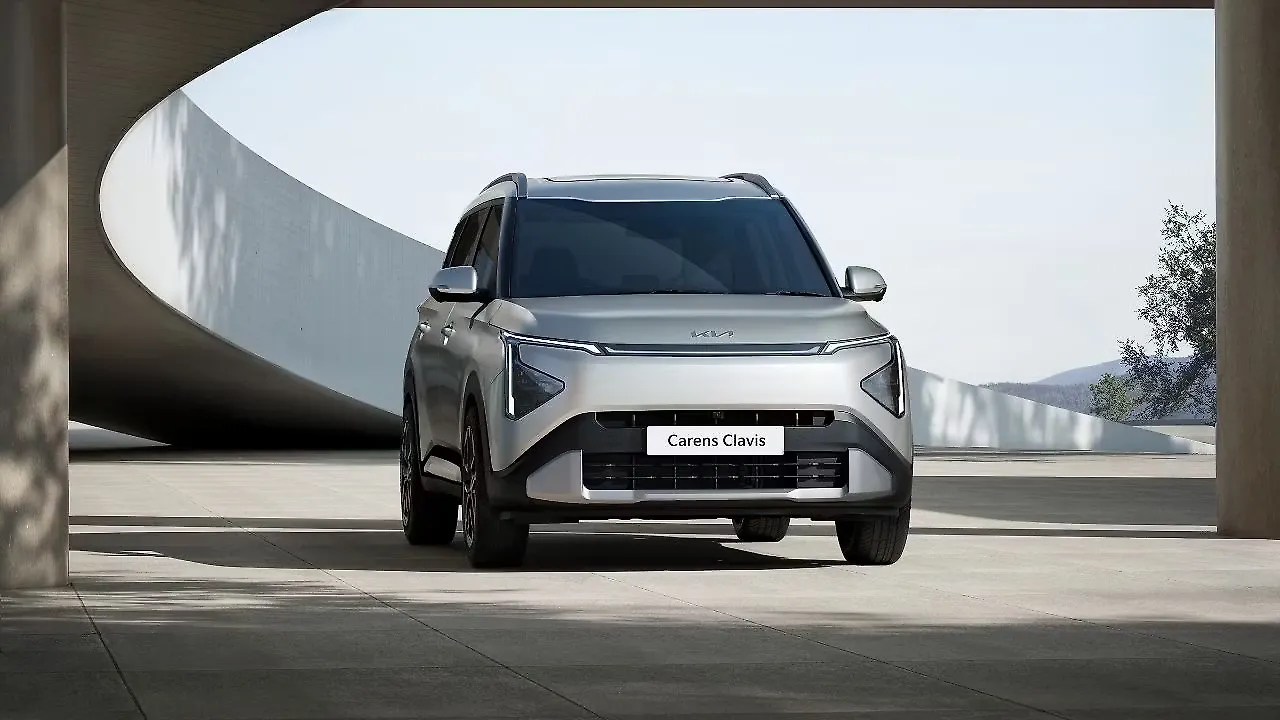 KIA

Carens Clavis