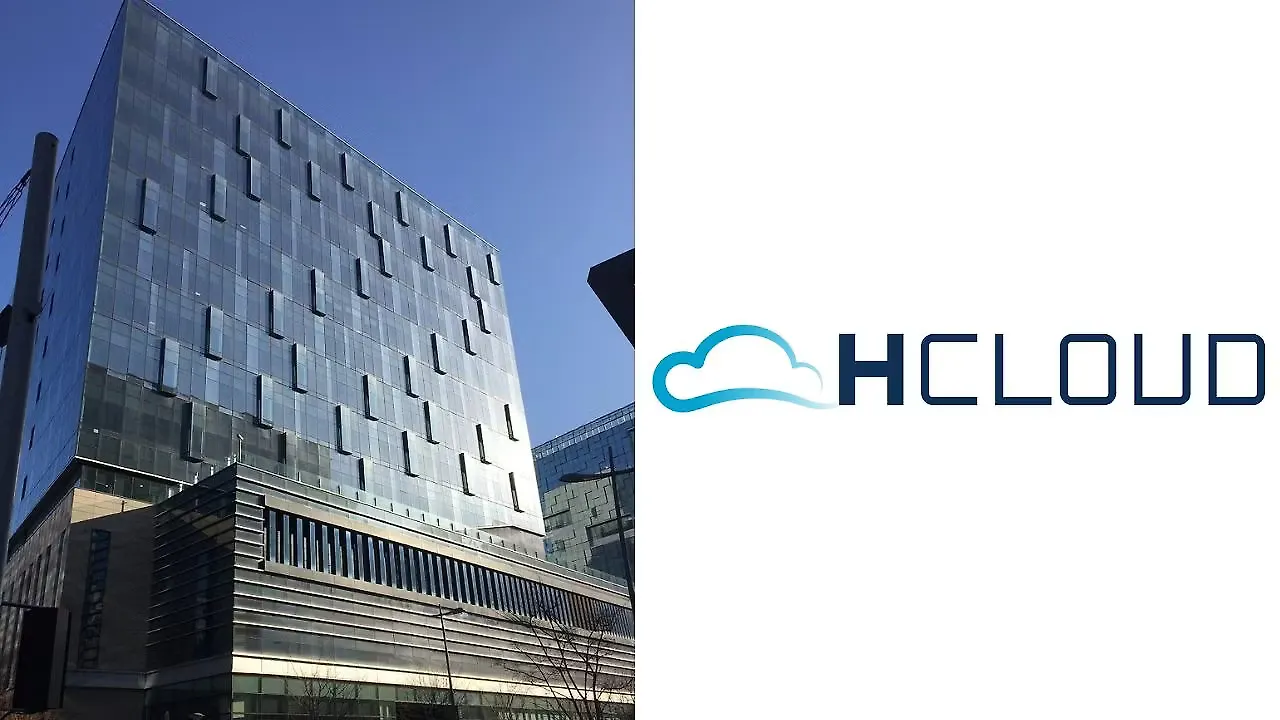 HCLOUD