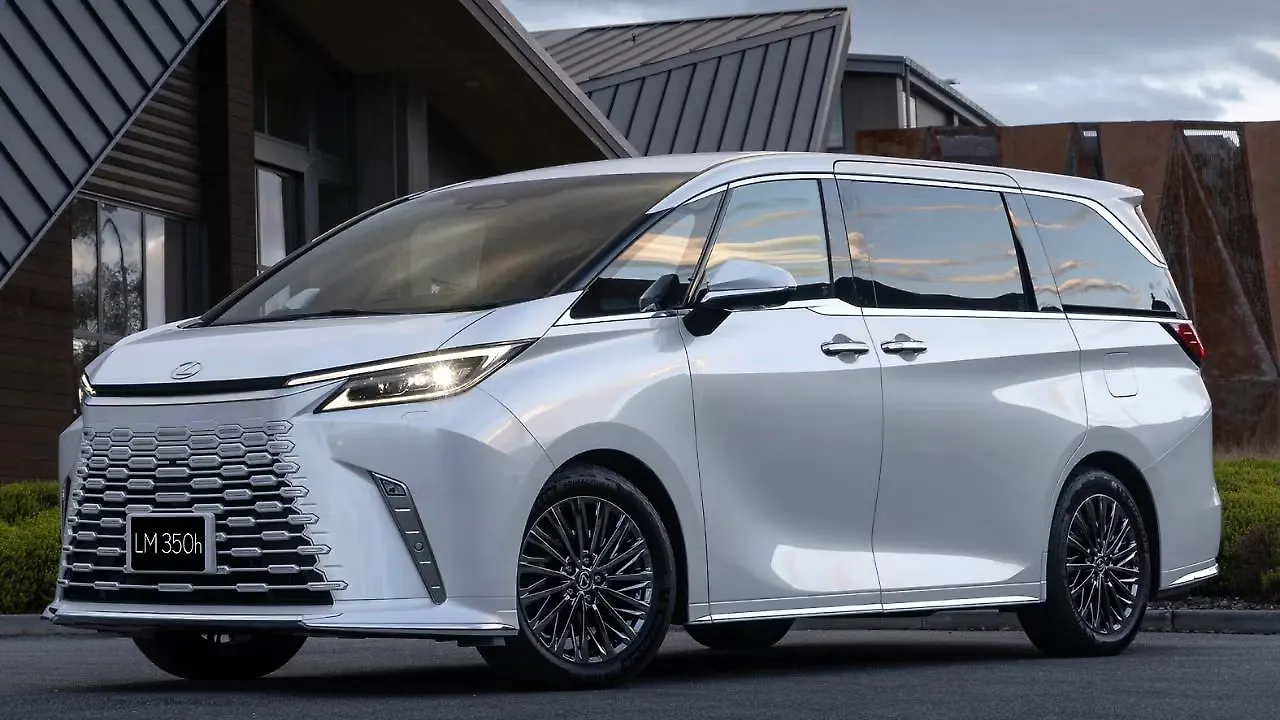 LM 350h