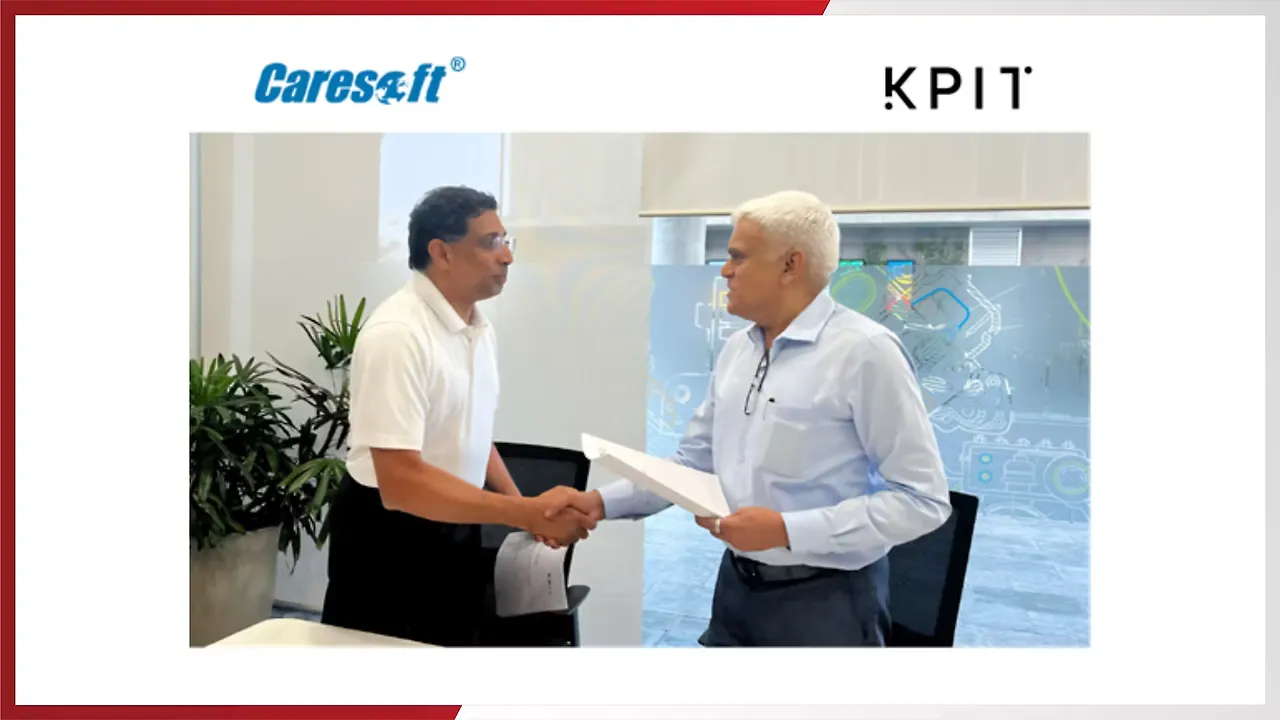 Caresoft®

KPIT