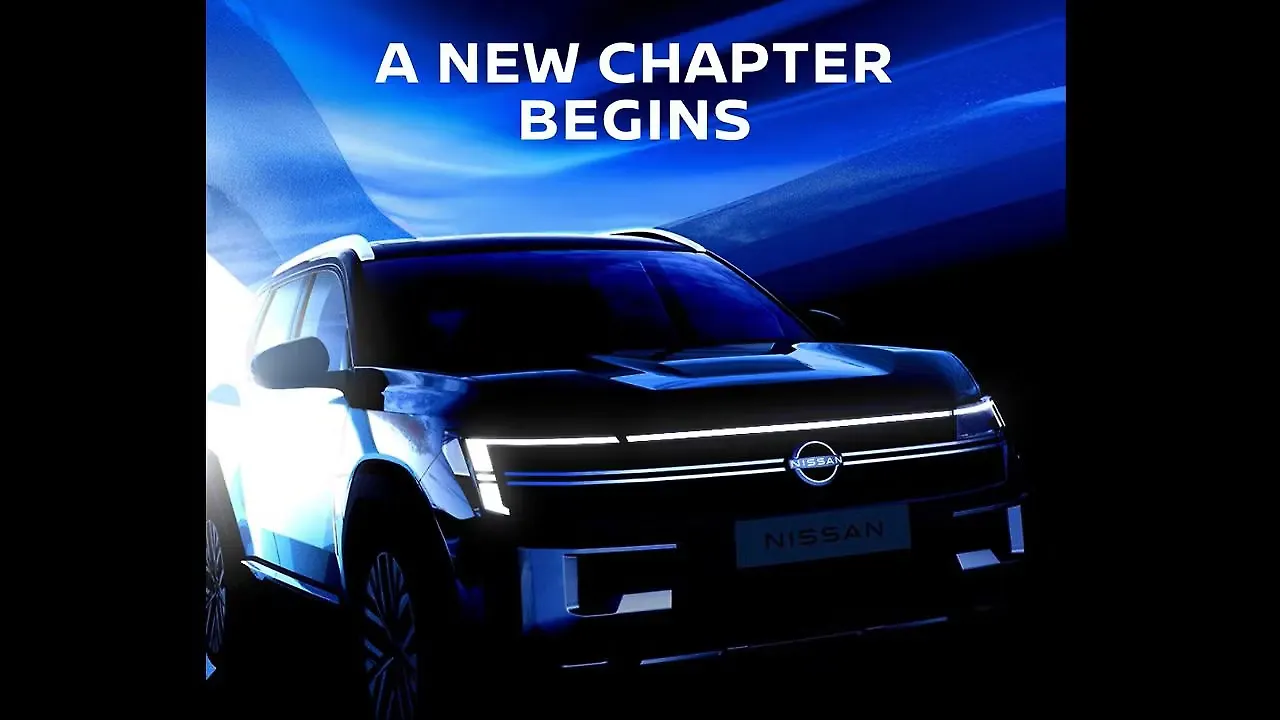 A NEW CHAPTER BEGINS

NISSAN

NISSAN