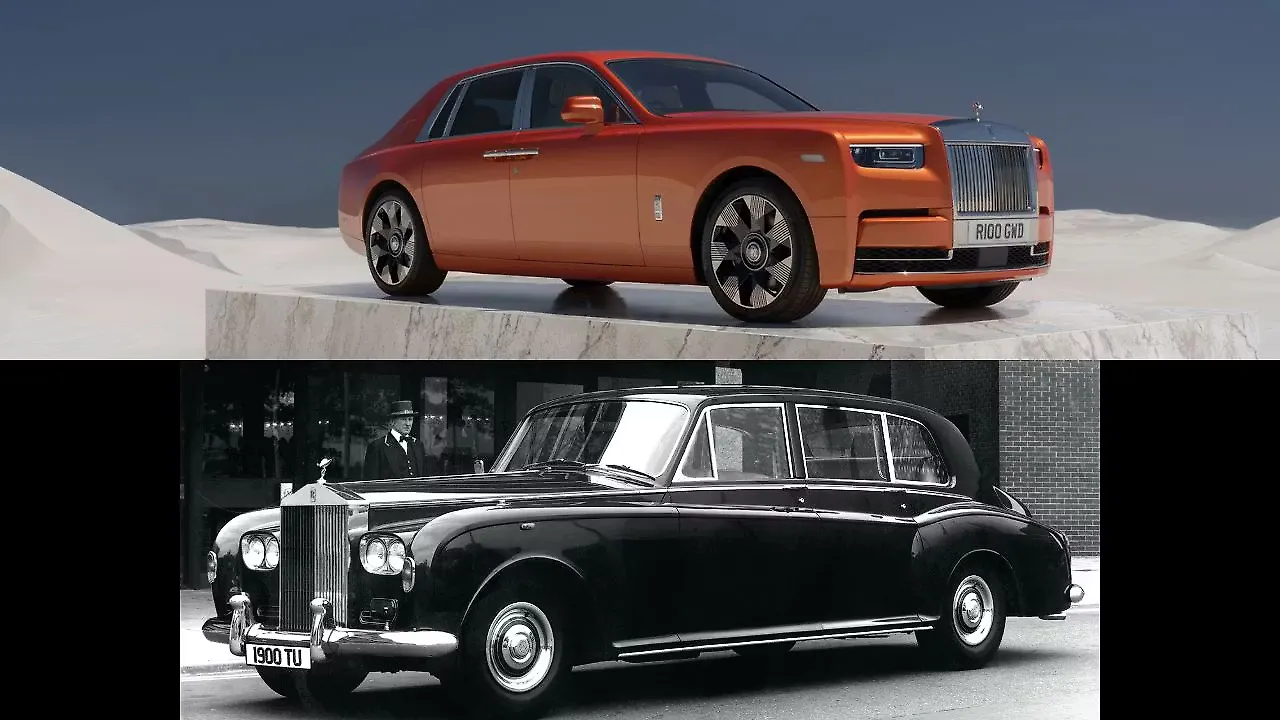 R100 GWD

1900 TU