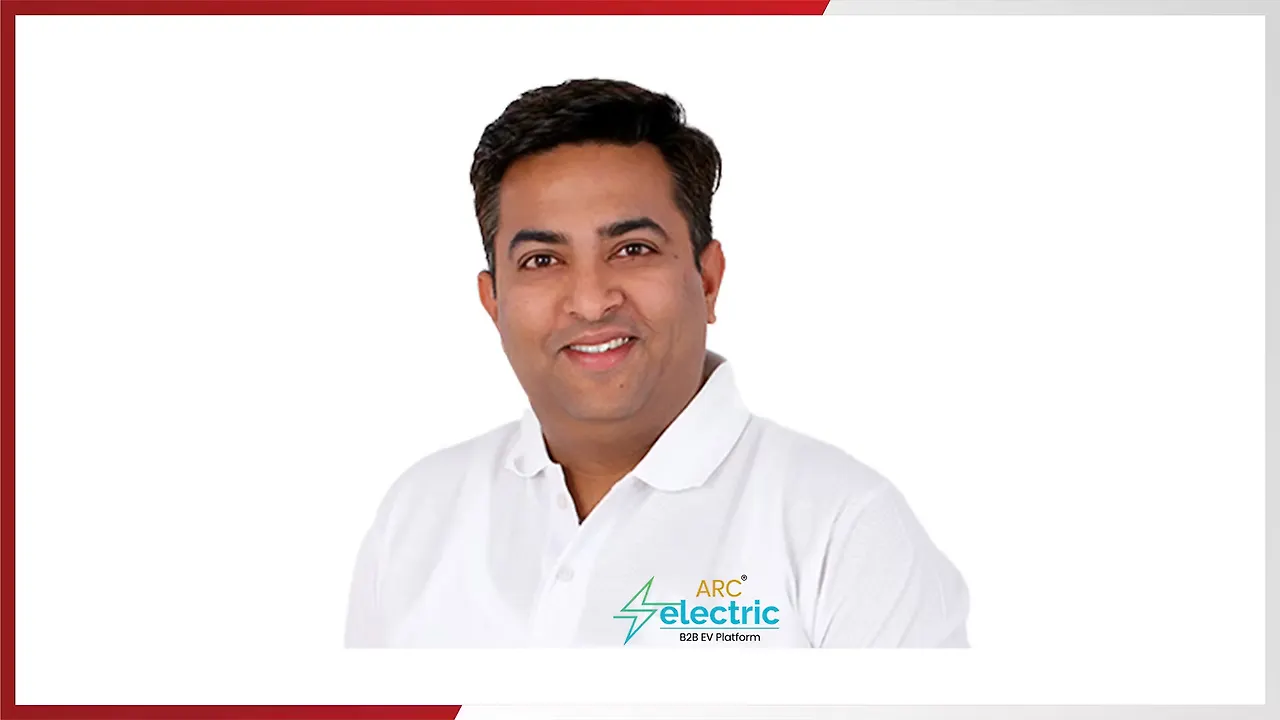 ARC®
electric
B2B EV Platform