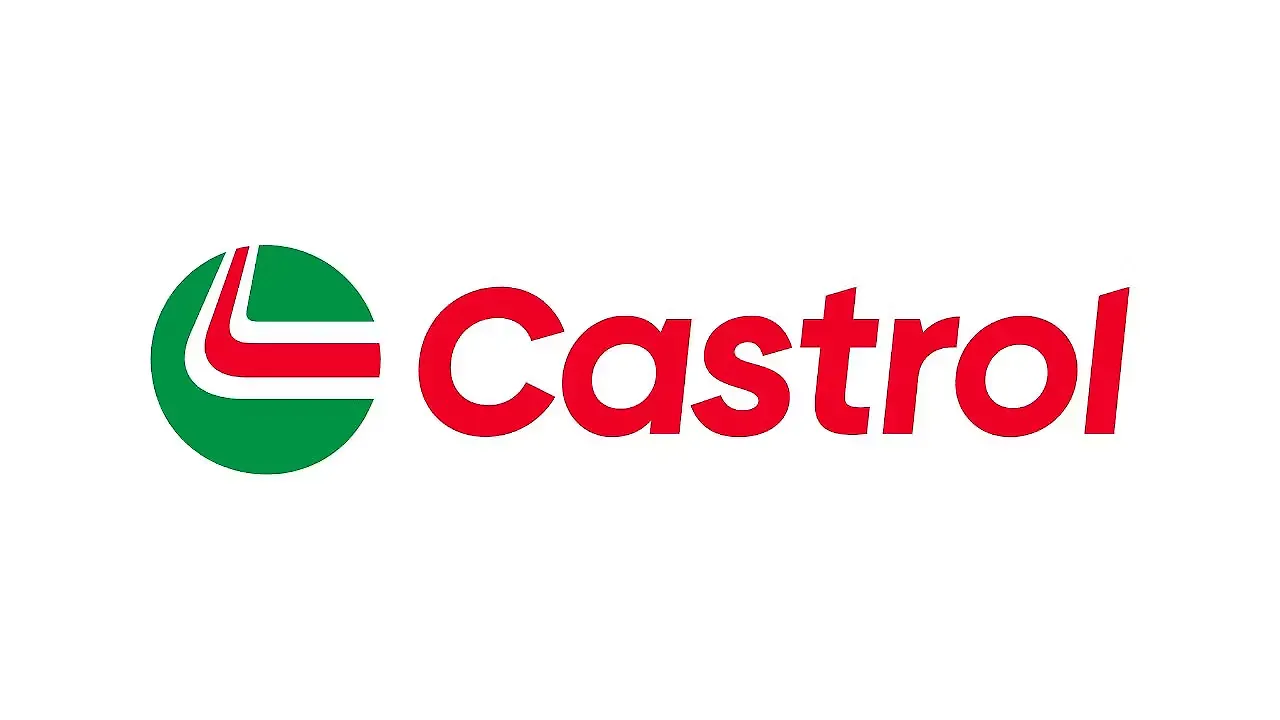 Castrol