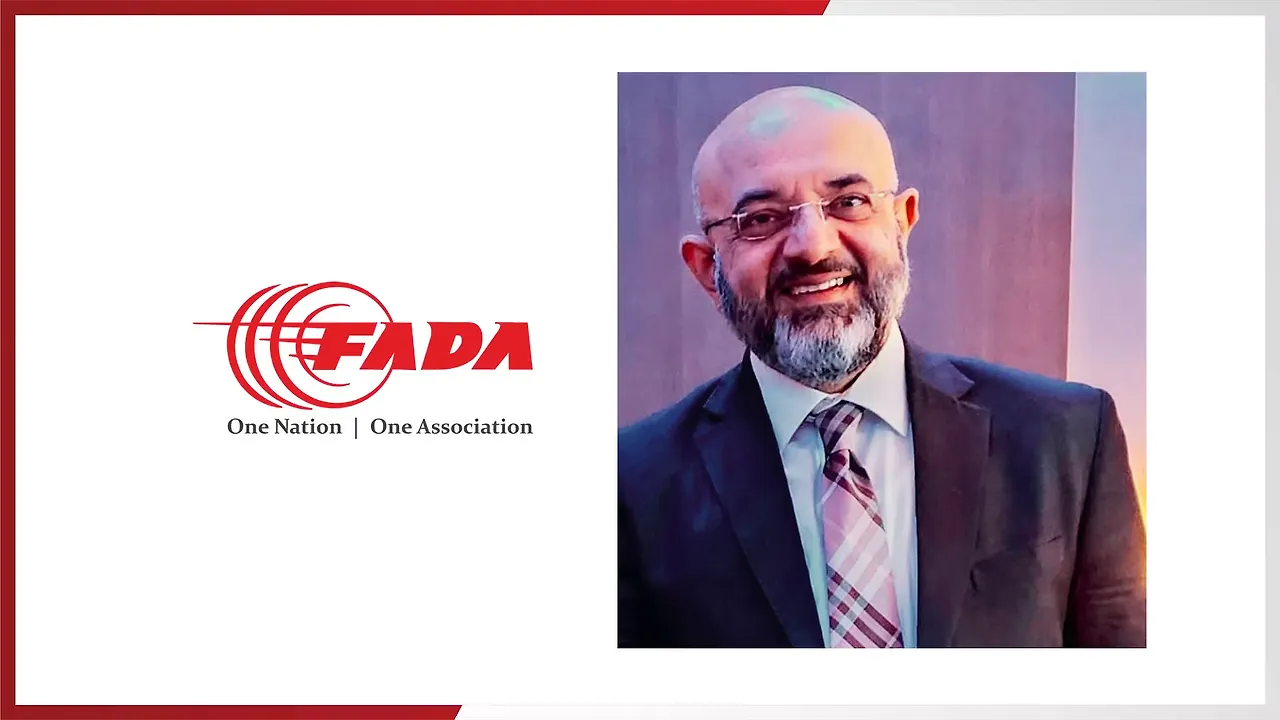 FADA
One Nation | One Association