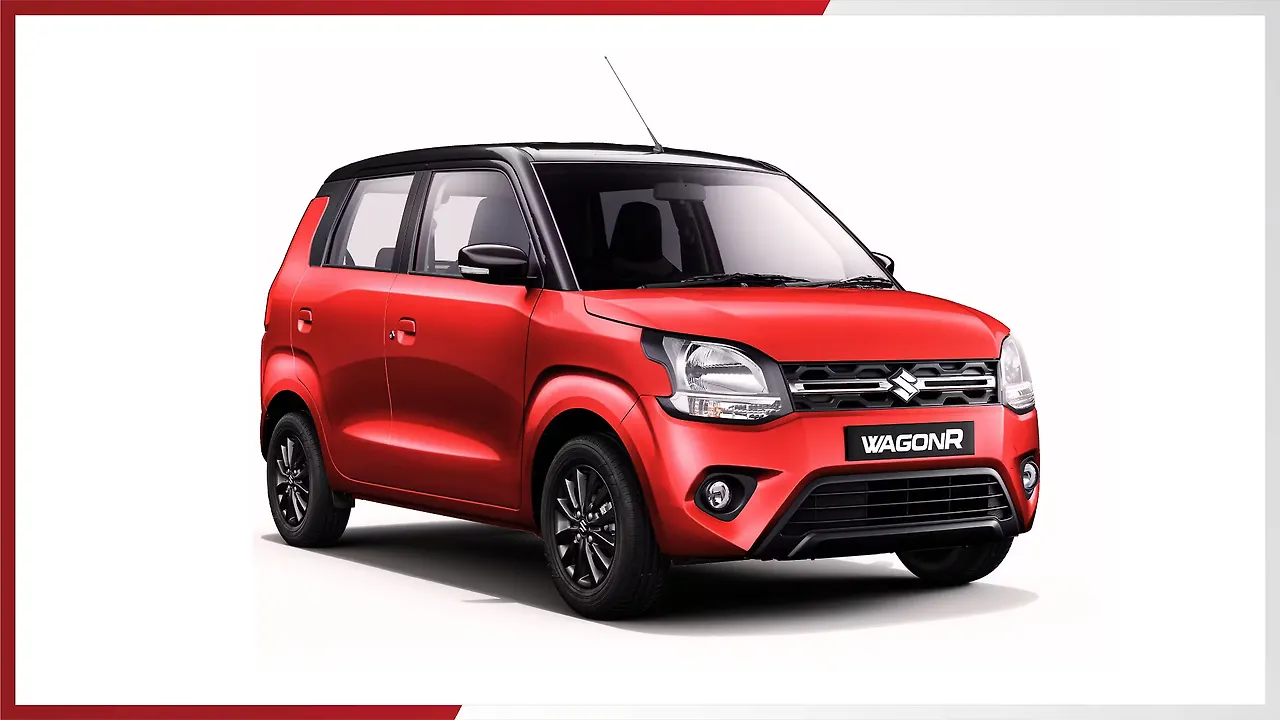 WAGONR