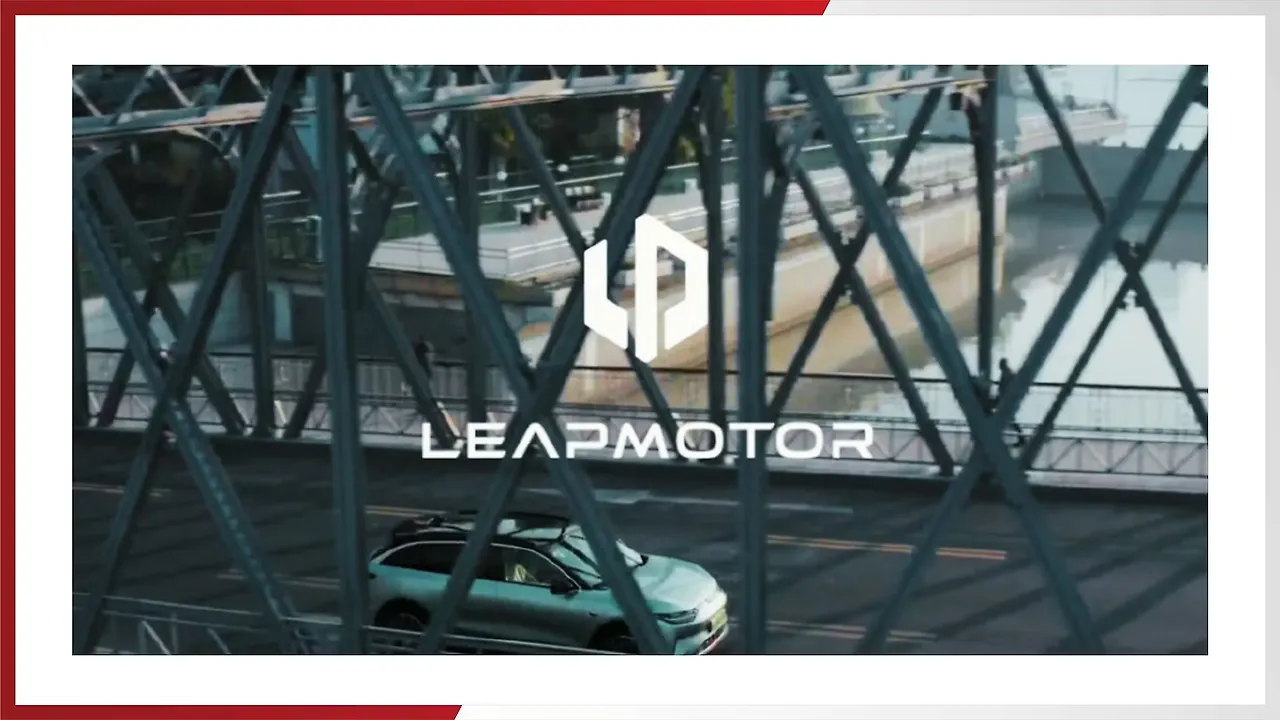 LEAPMOTOR