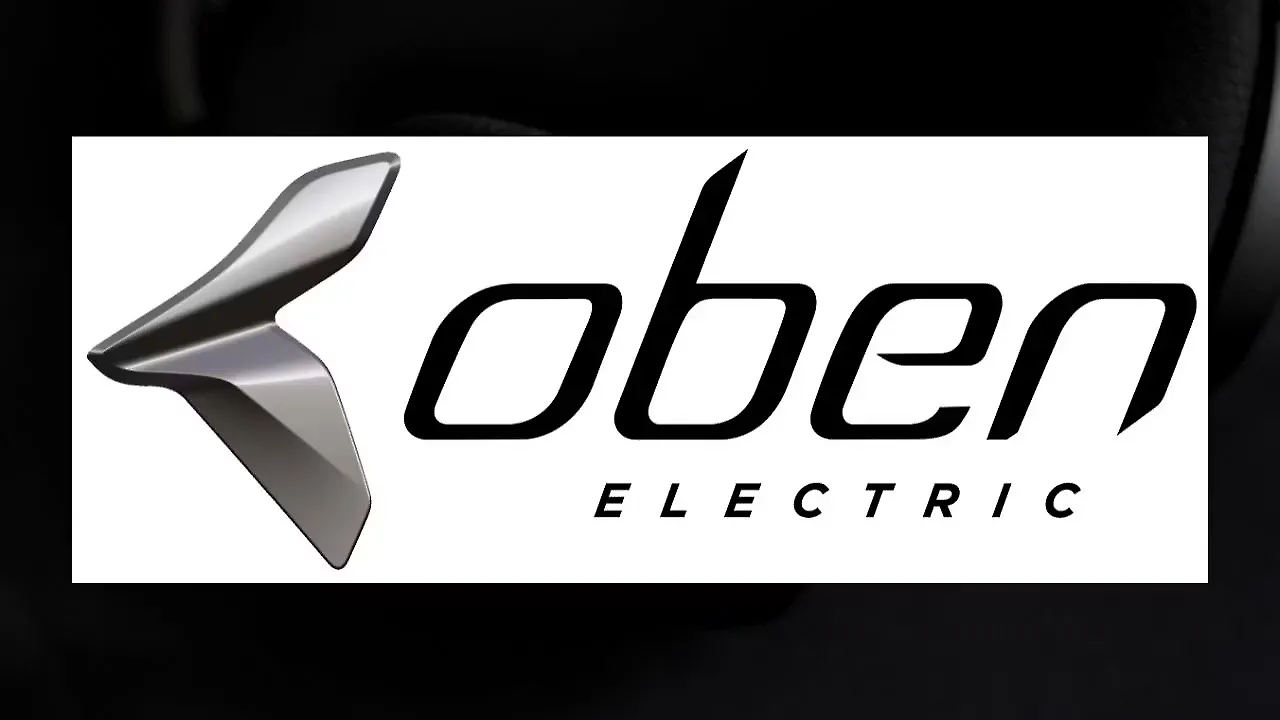 oben
ELECTRIC