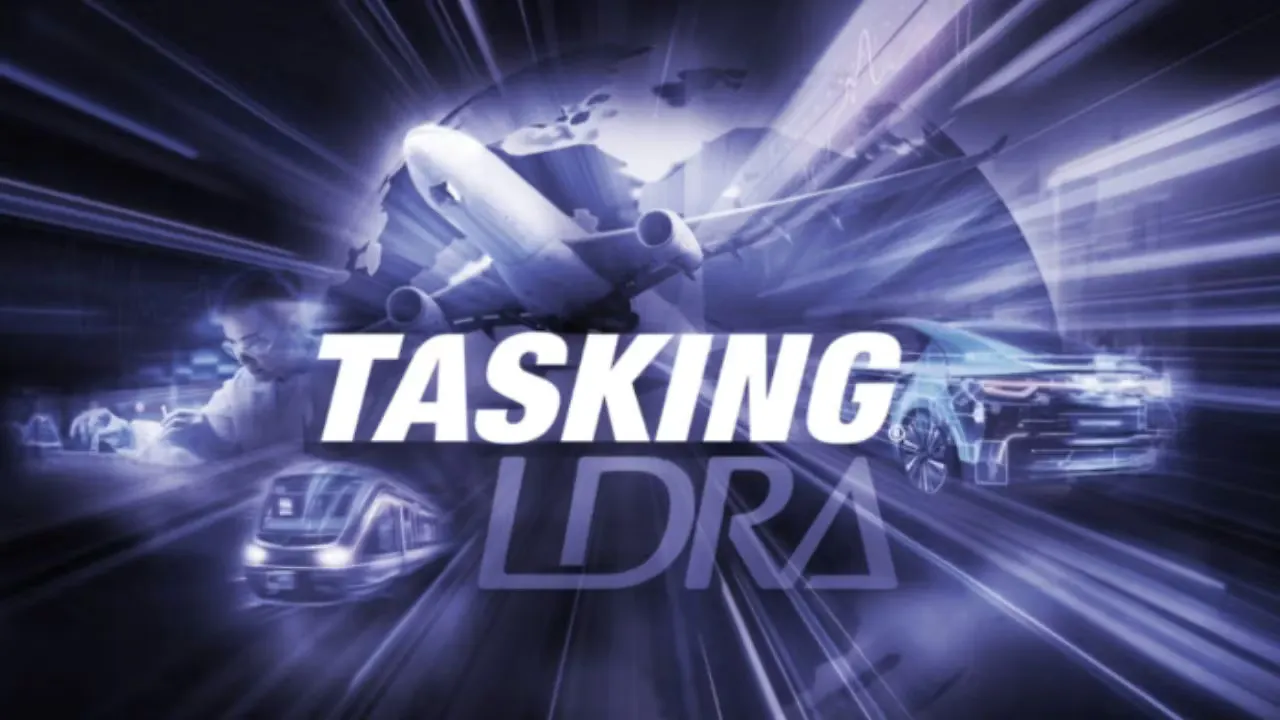 TASKING®
LDRA