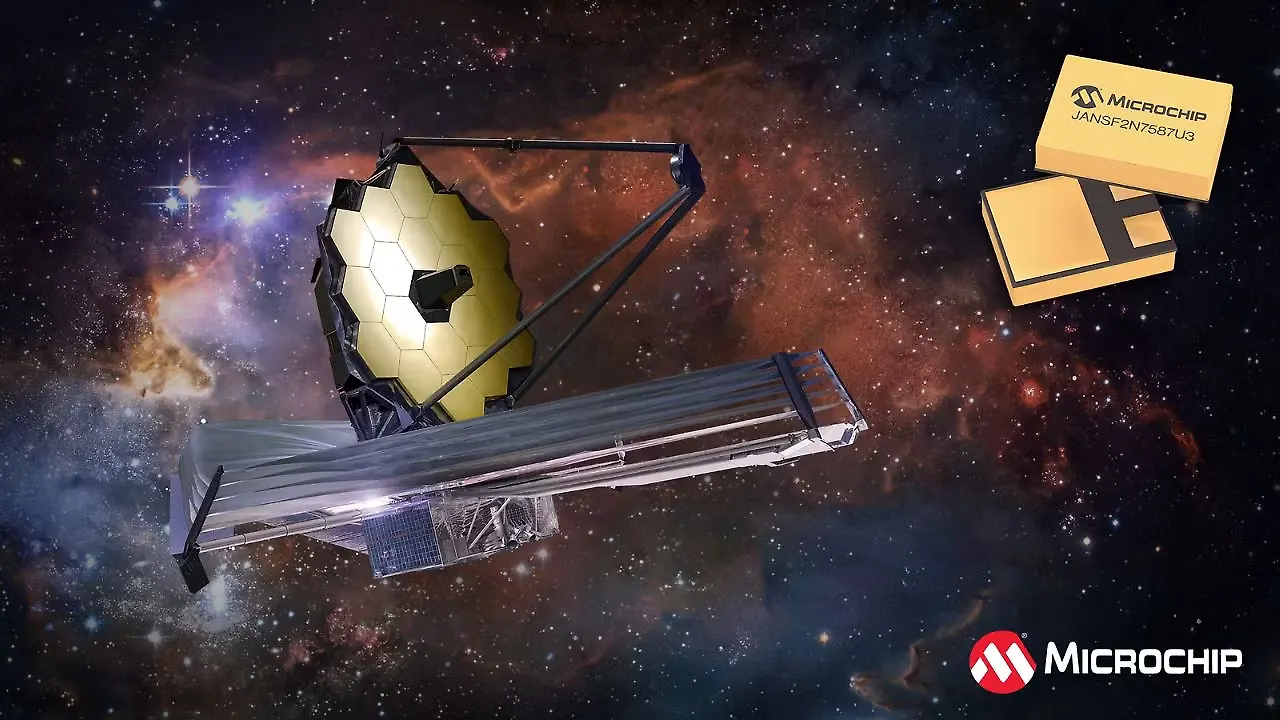 MICROCHIP
JANSF2N7587U3

MICROCHIP