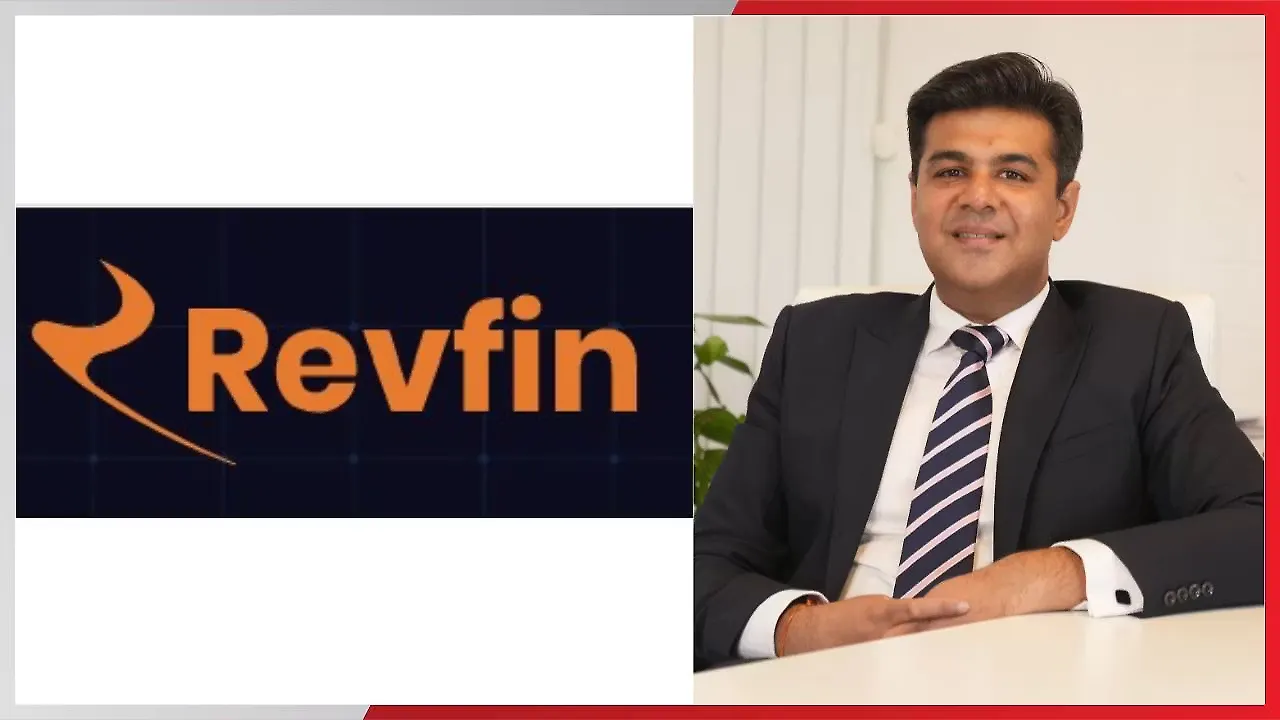 Revfin