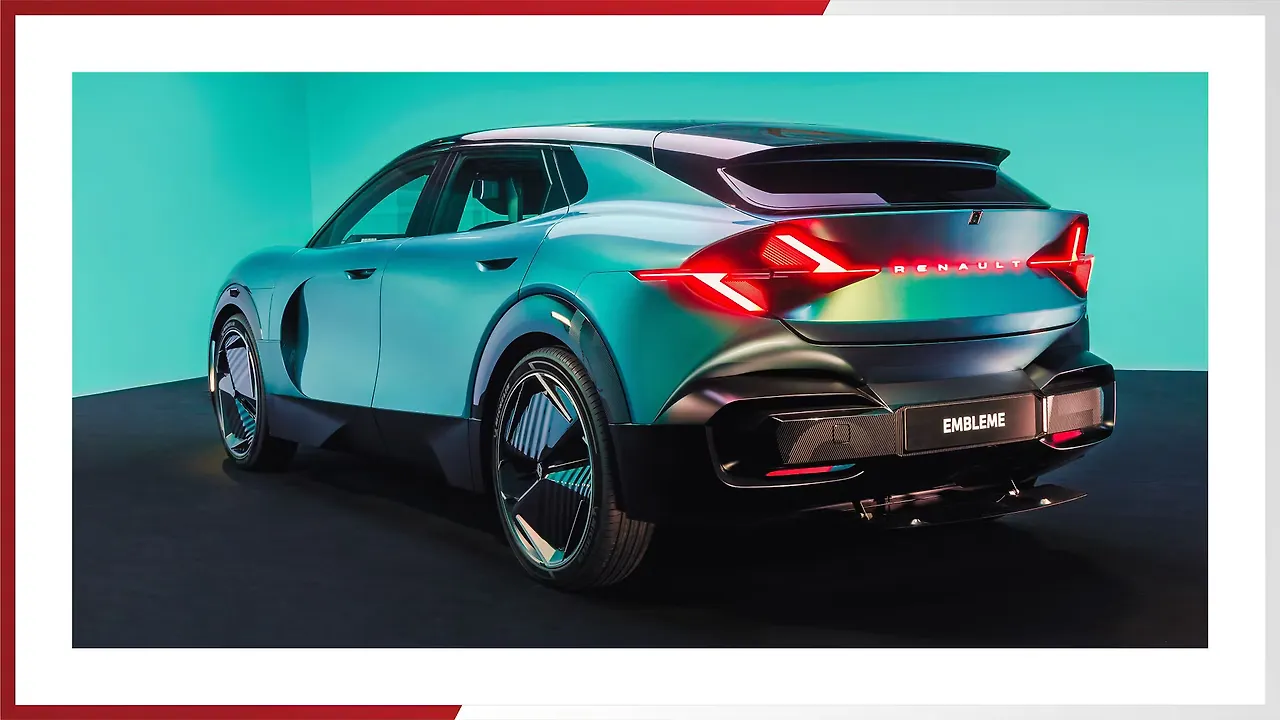 RENAULT

EMBLEME