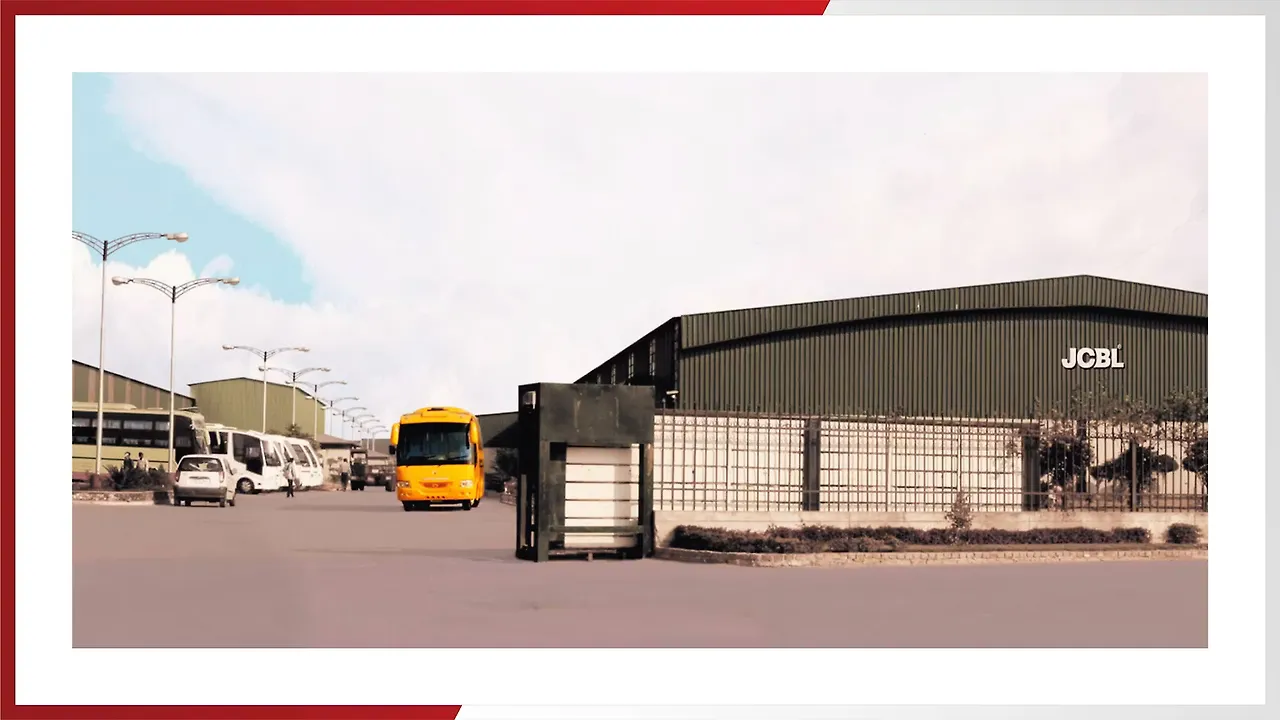 JCBL