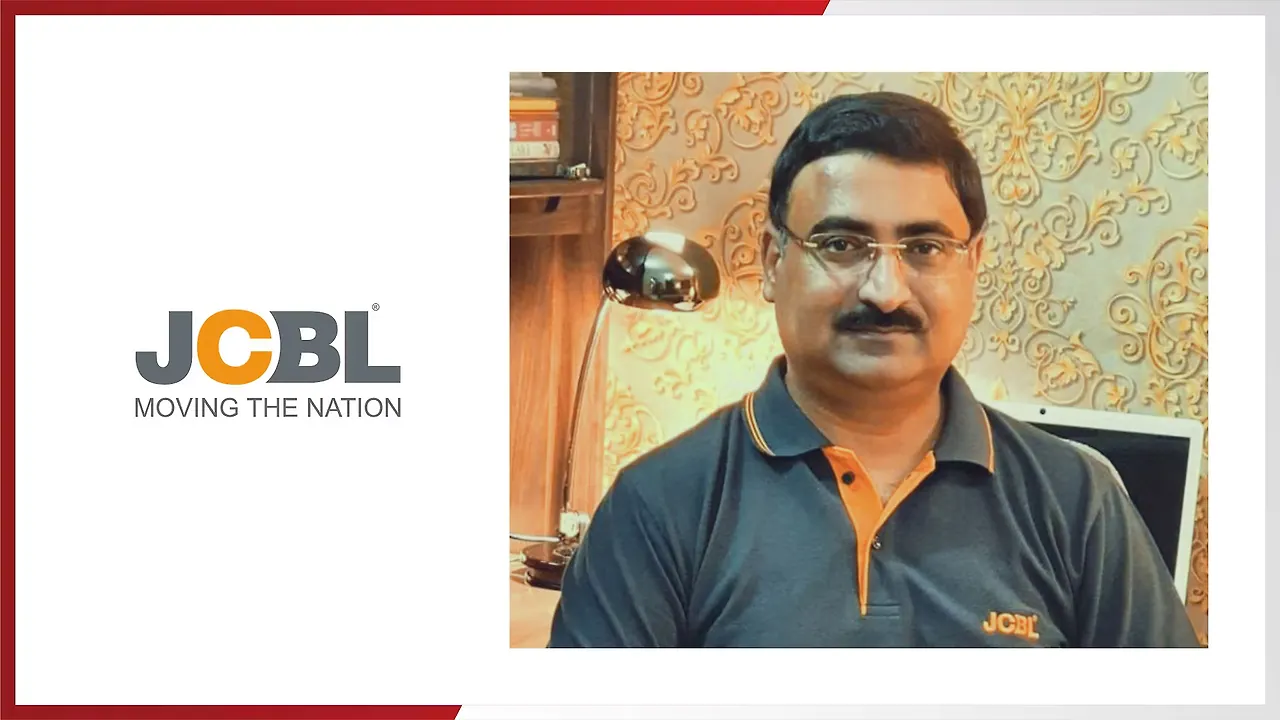 JCBL®
MOVING THE NATION

JCBL