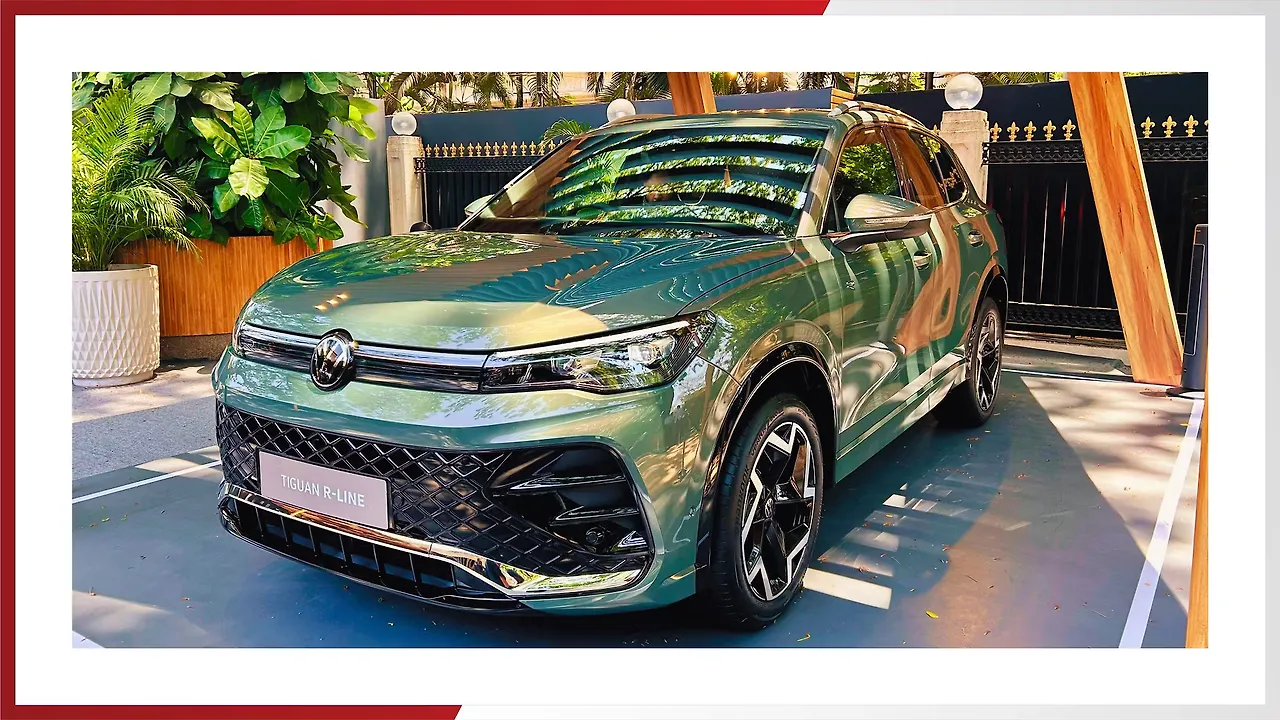 TIGUAN R-LINE