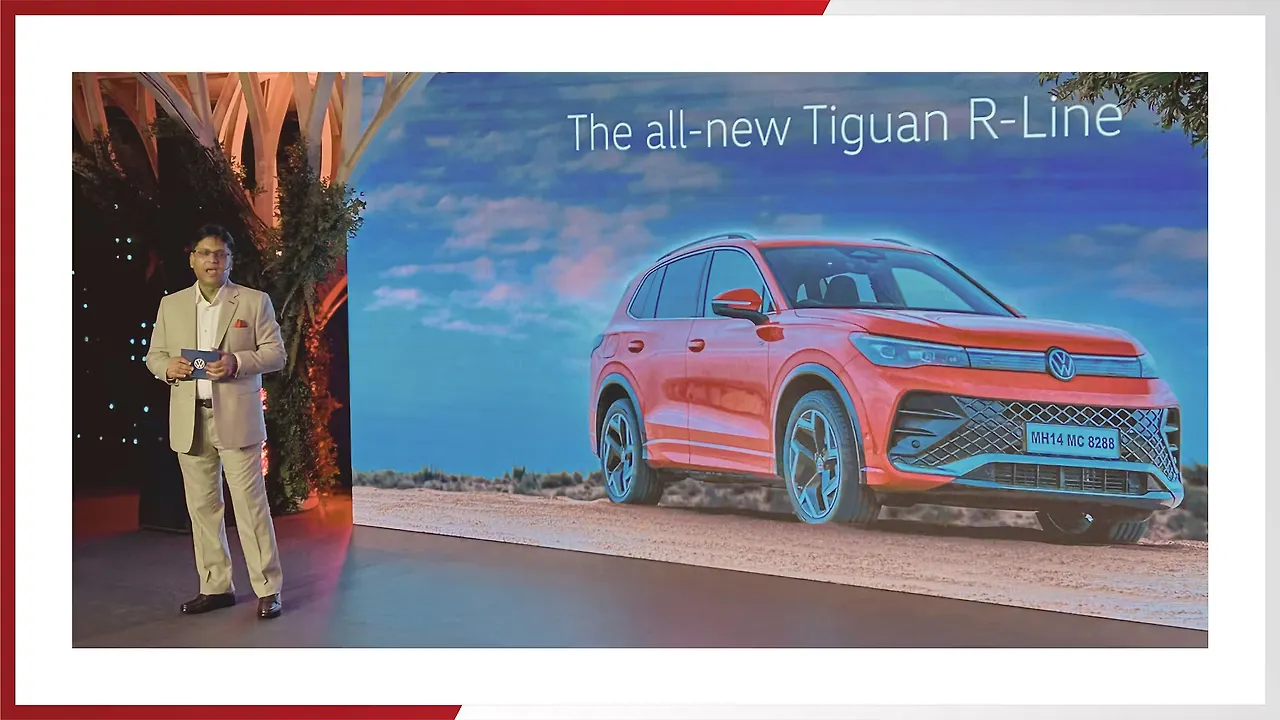 The all-new Tiguan R-Line

MH14 MC 8288