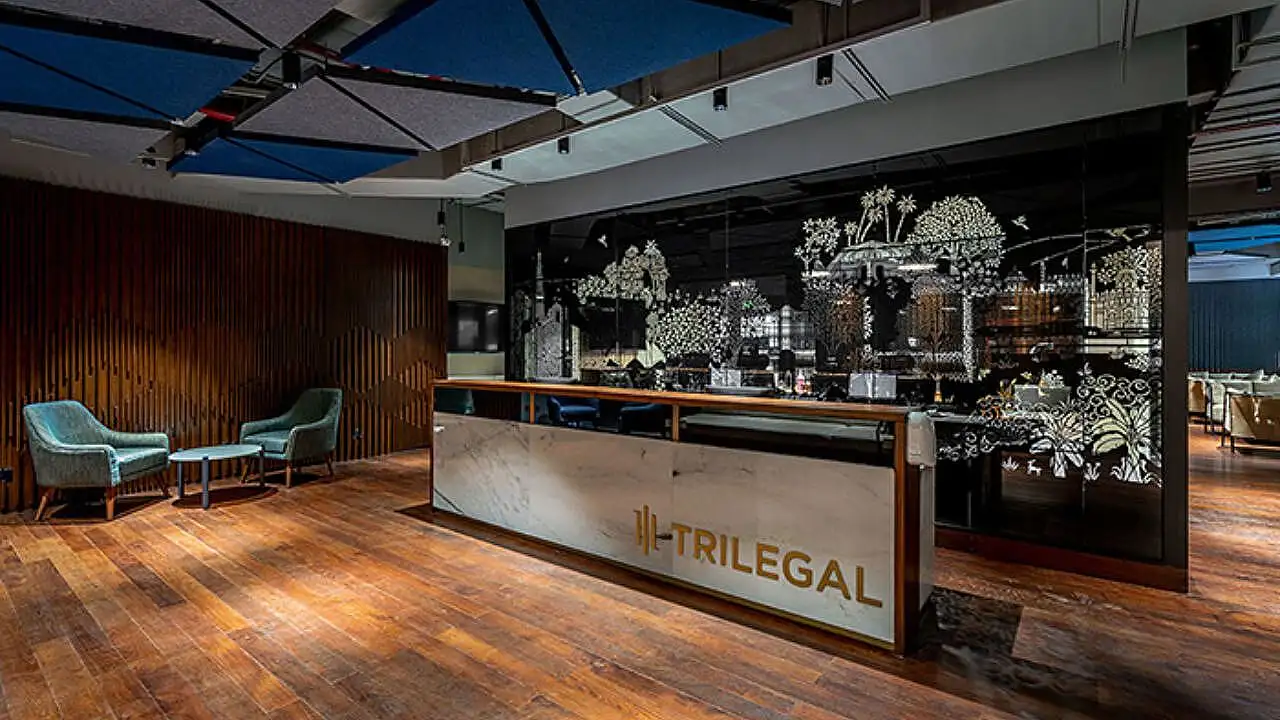 TRILEGAL