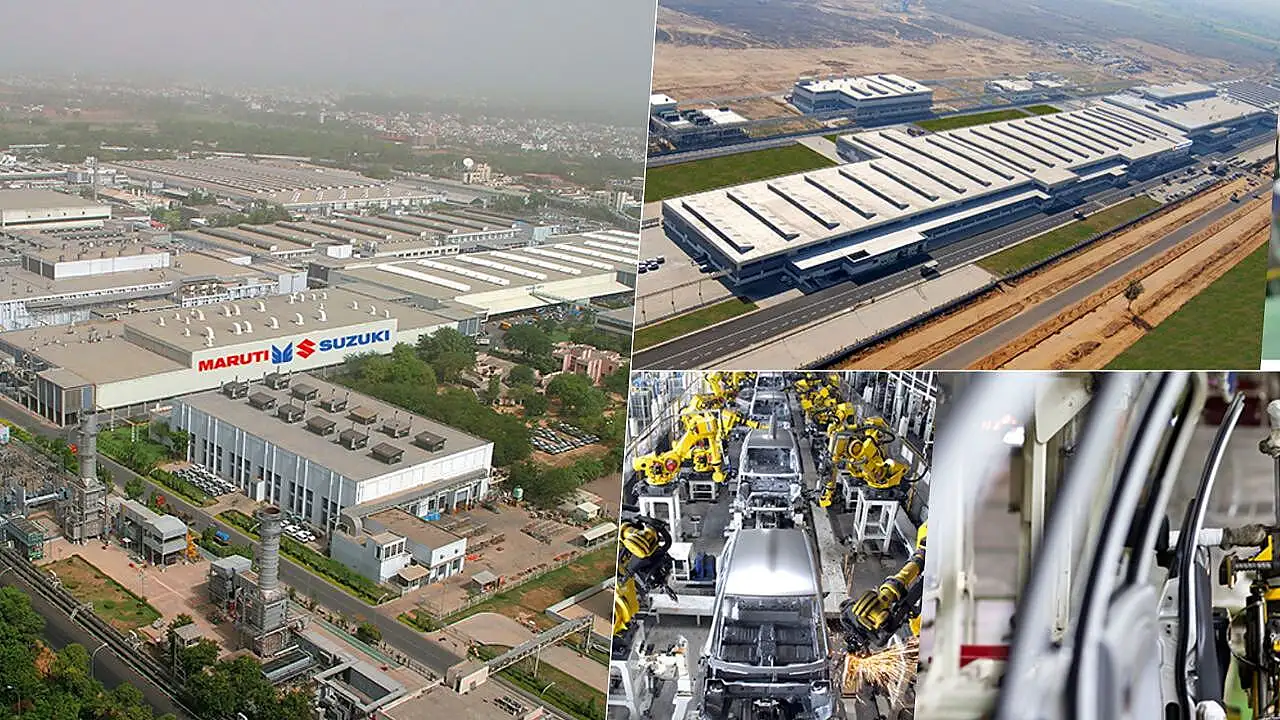 MARUTI SUZUKI