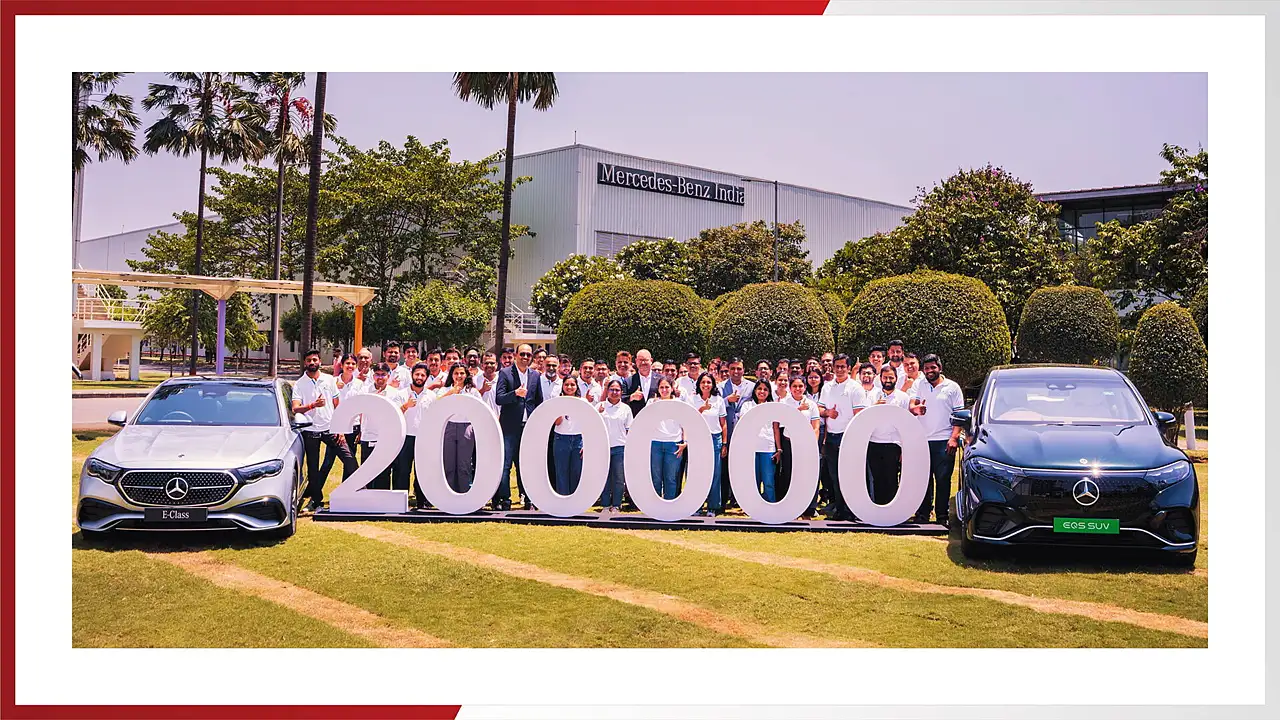 Mercedes-Benz India

200000

E-Class

EQS SUV