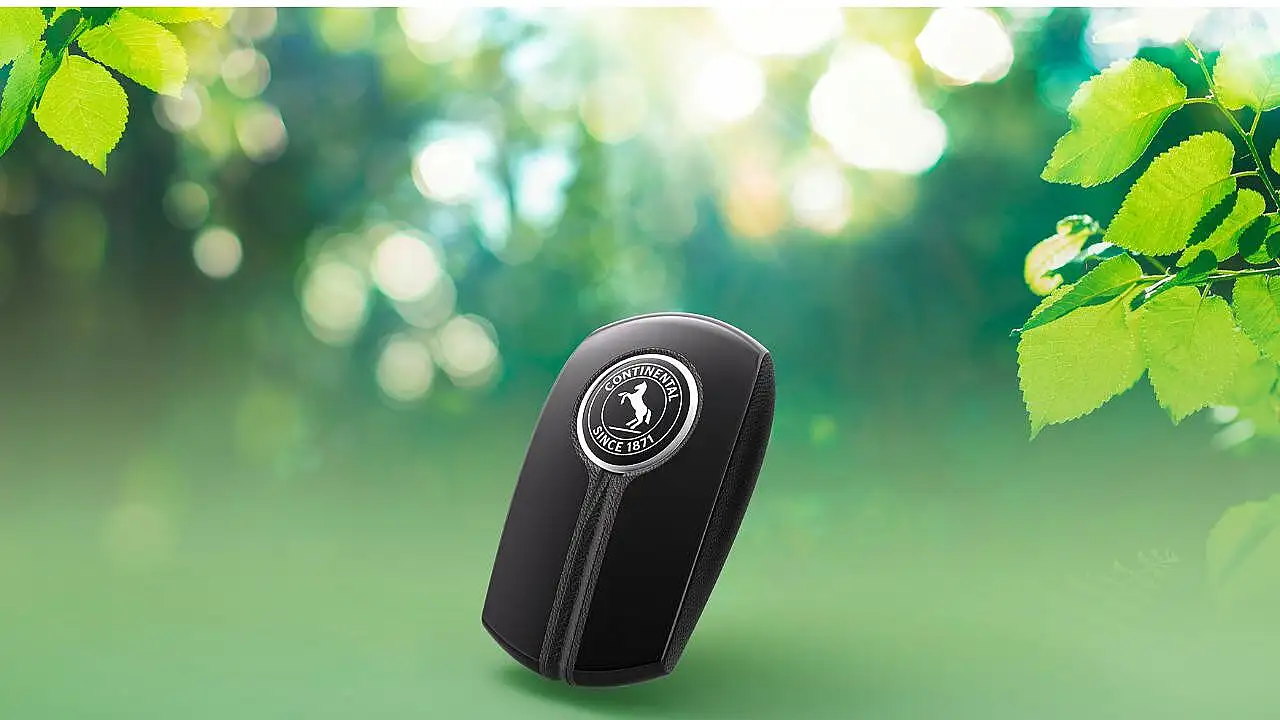 CONTINENTAL
SINCE 1871