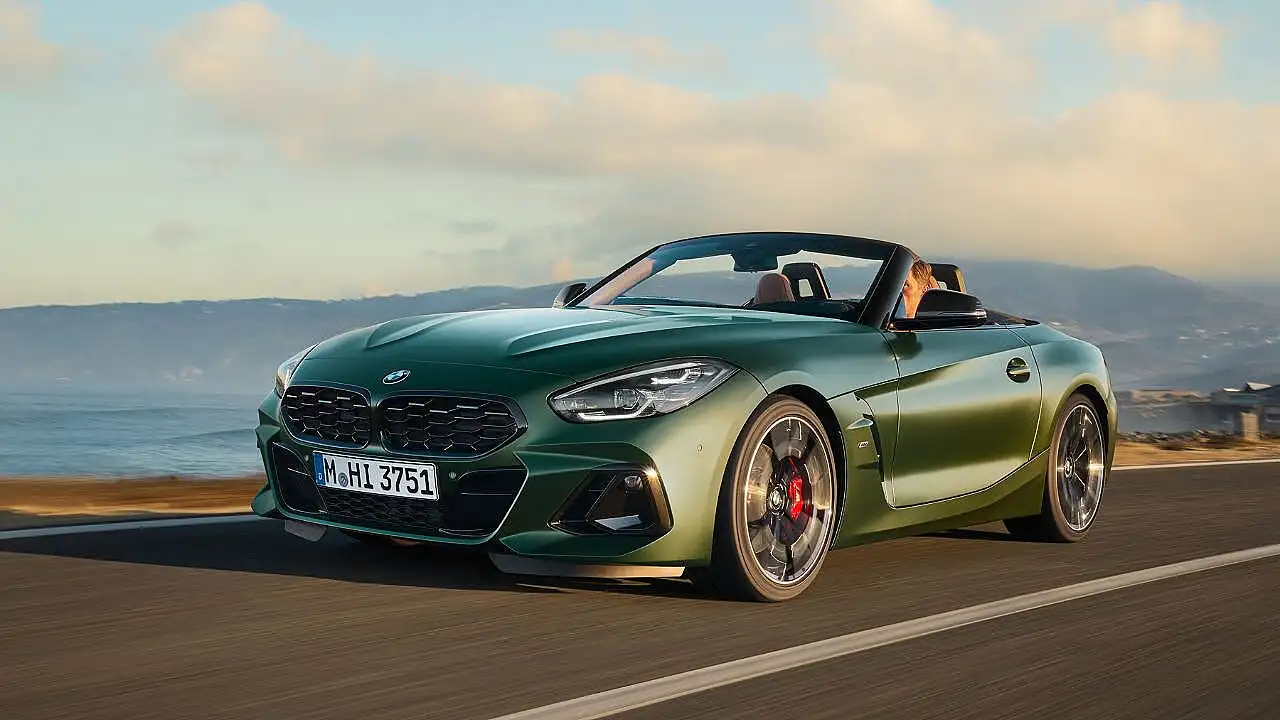 M HI 3751