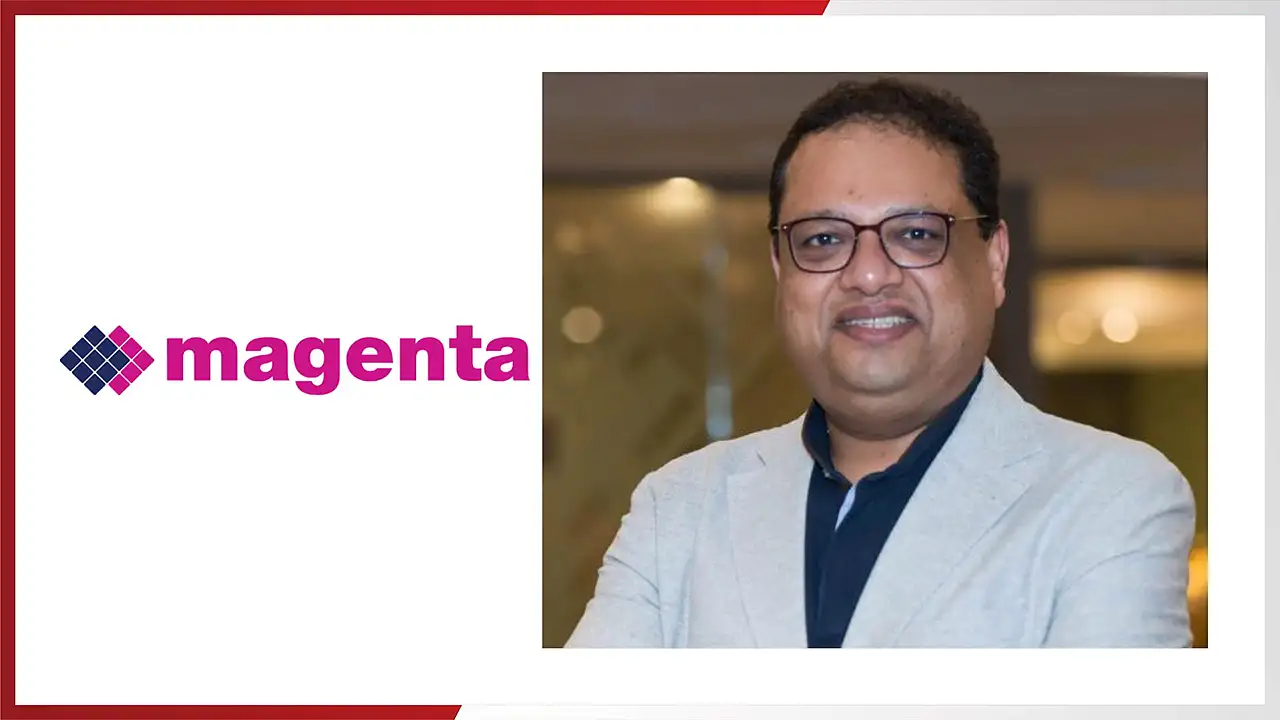 magenta