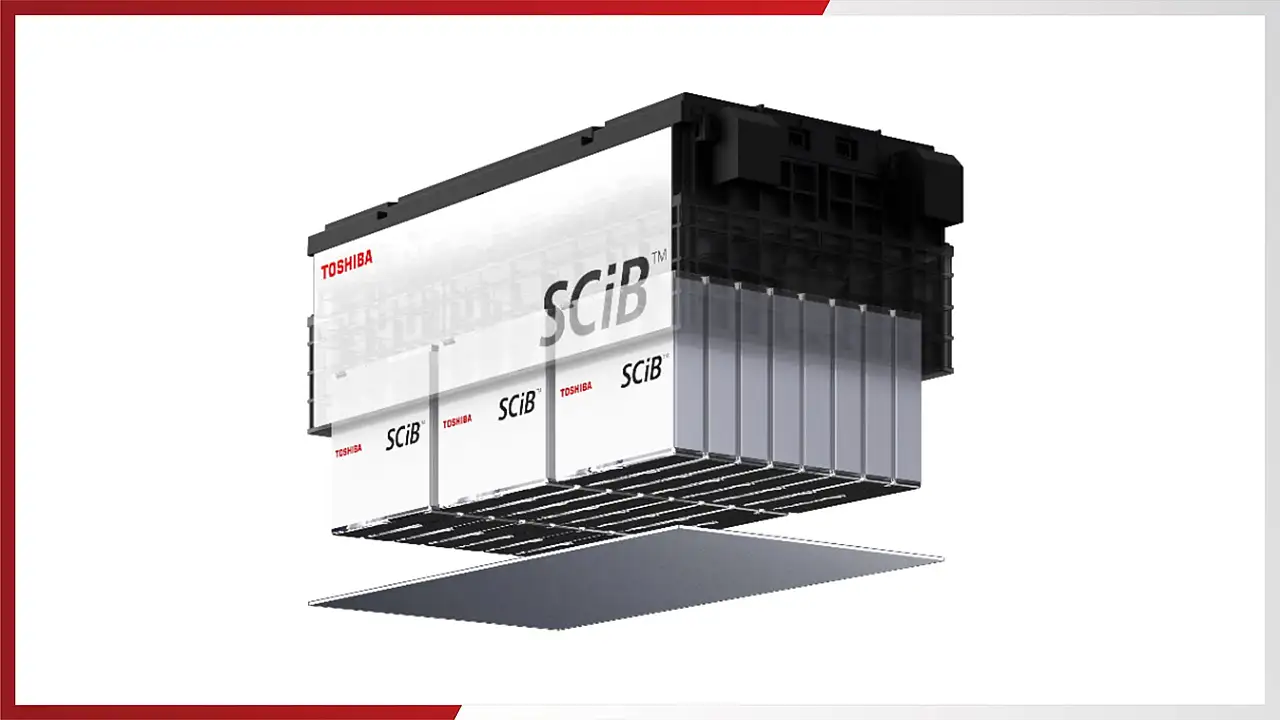 TOSHIBA
SCiB™
TOSHIBA
SCiB™
TOSHIBA
SCiB™
TOSHIBA
SCiB™