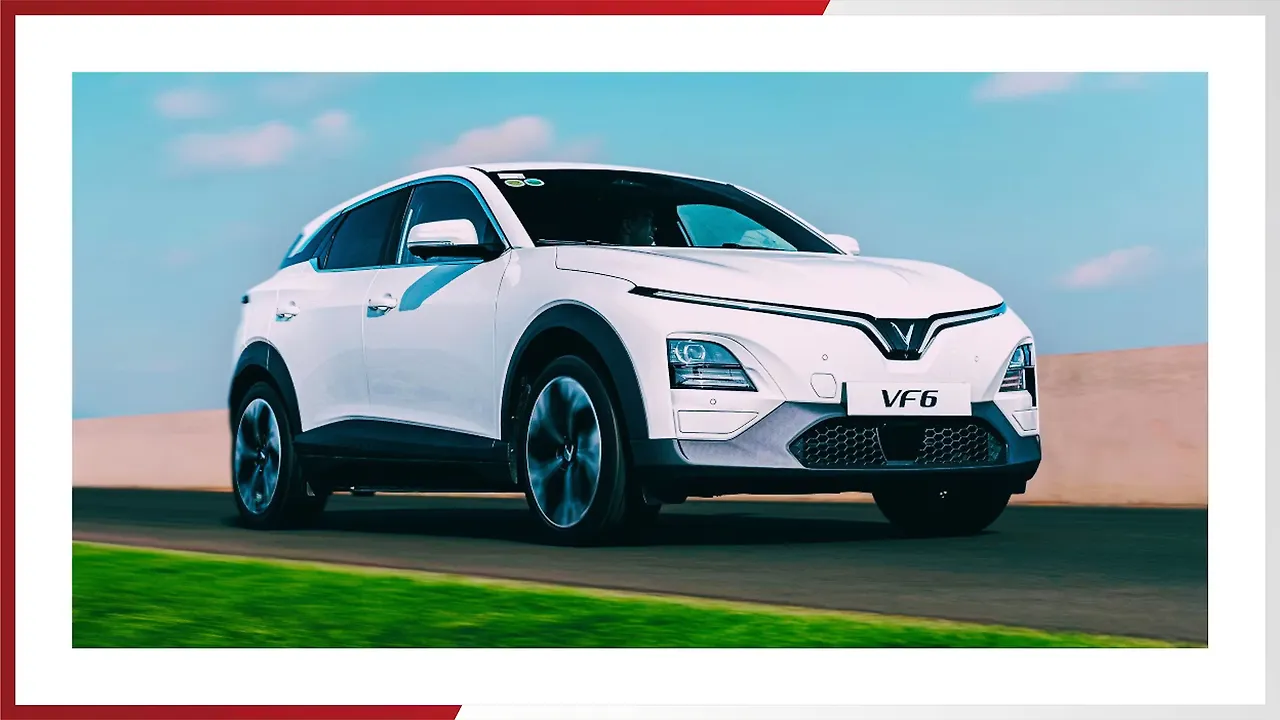 VF6