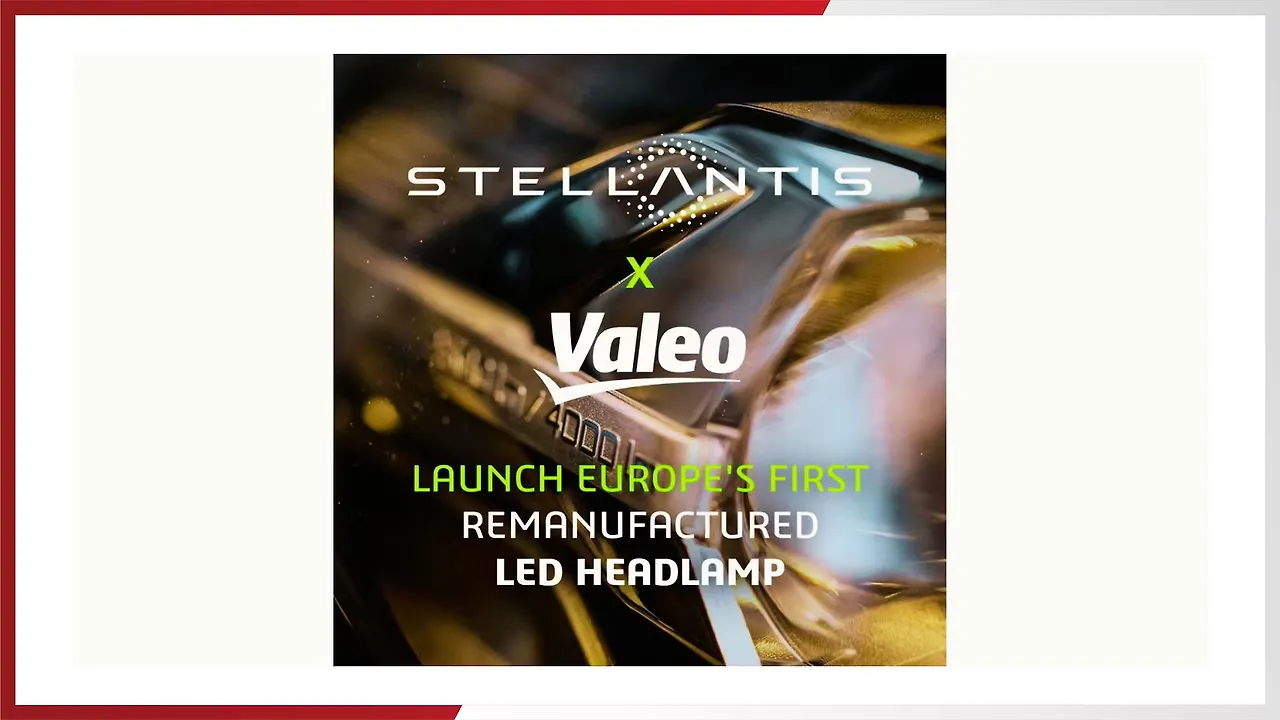 STELLANTIS

X

Valeo

LAUNCH EUROPE'S FIRST
REMANUFACTURED
LED HEADLAMP