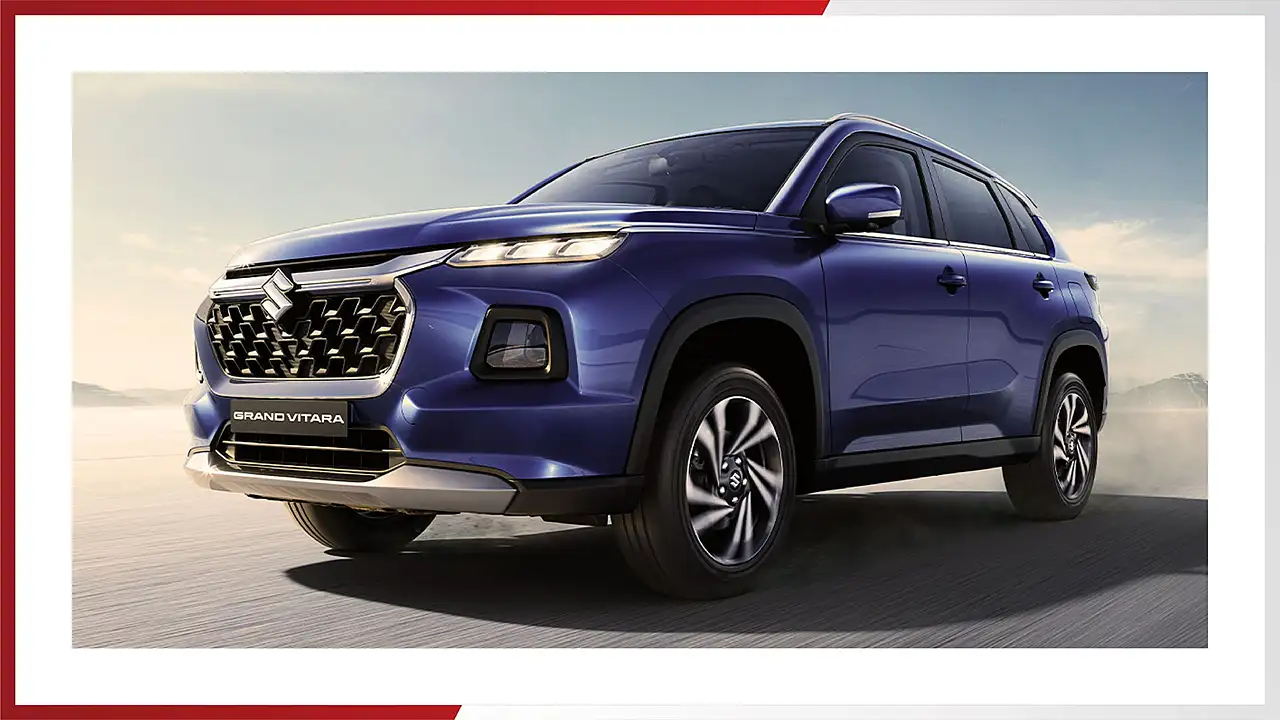 GRAND VITARA