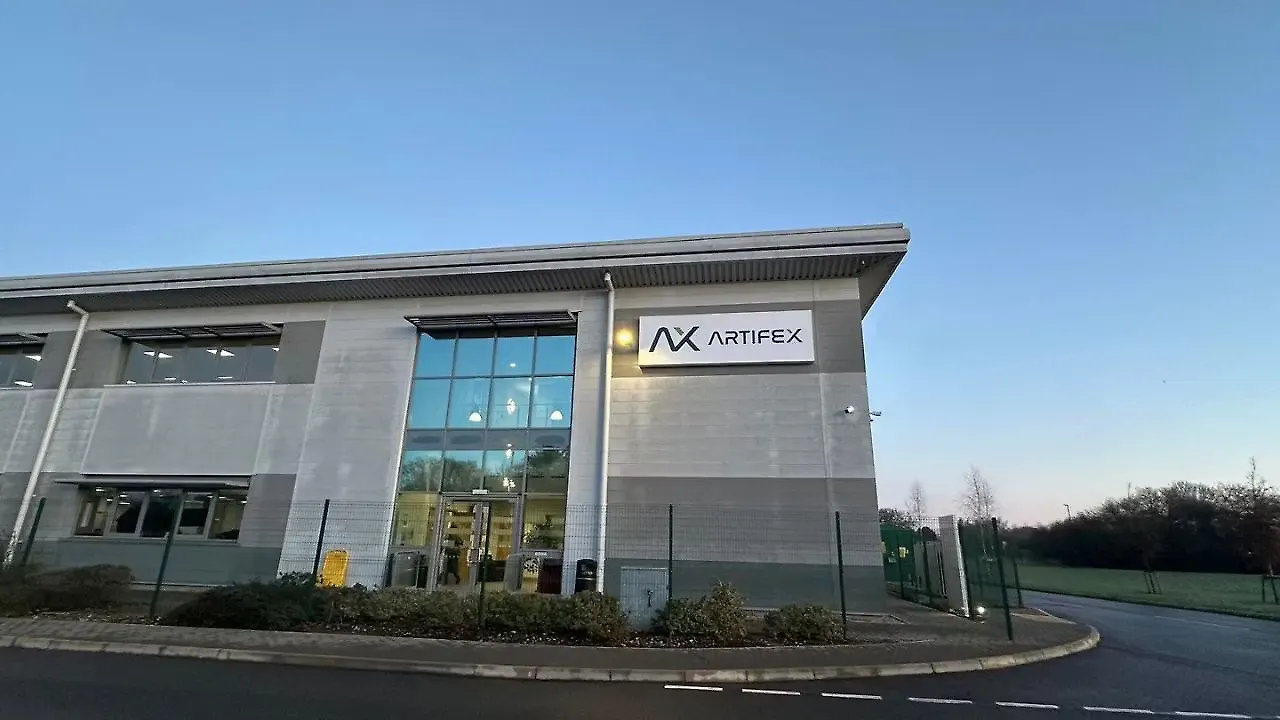 AX ARTIFEX